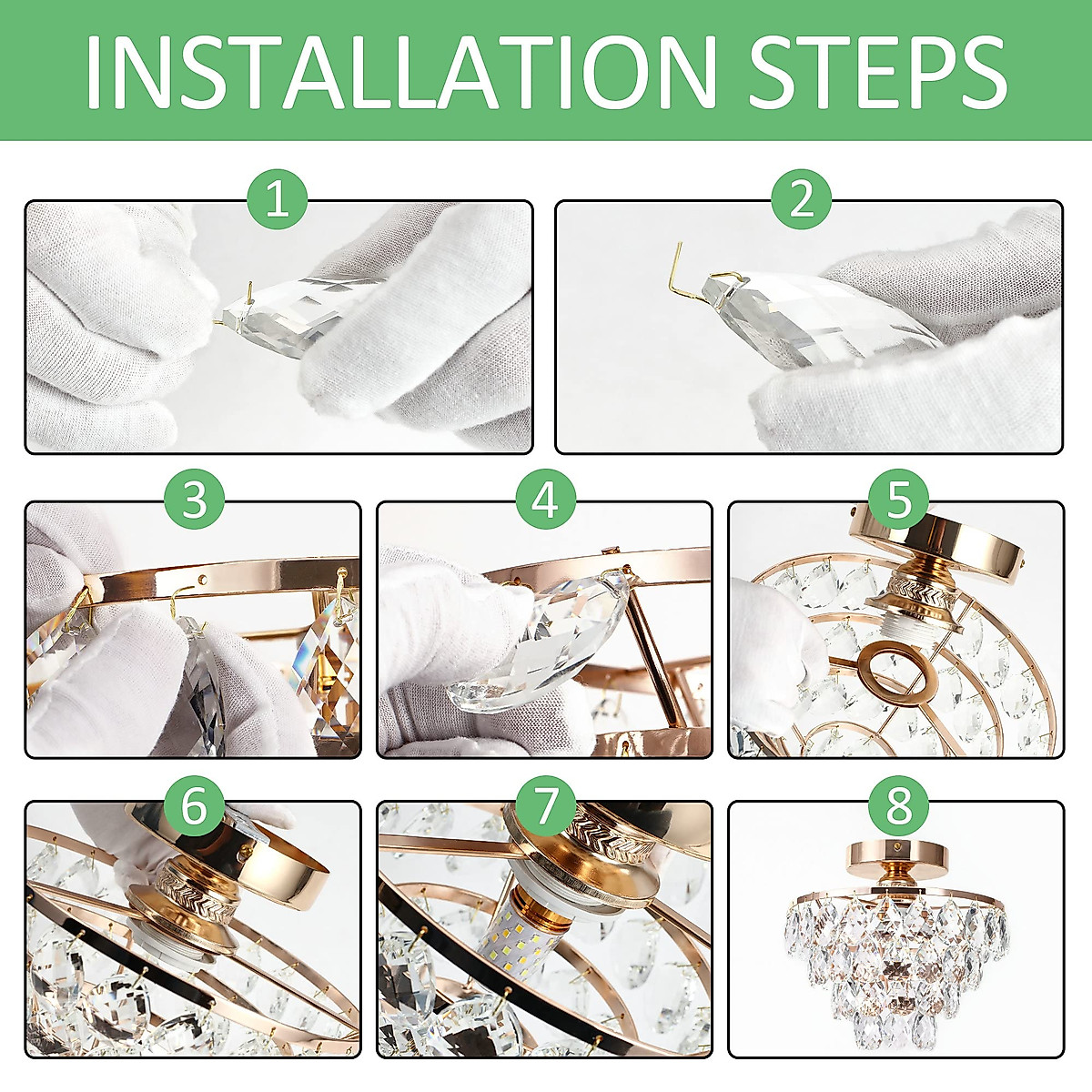 INSTALLATION STEPS

1

2

3

4

5

6

7

8