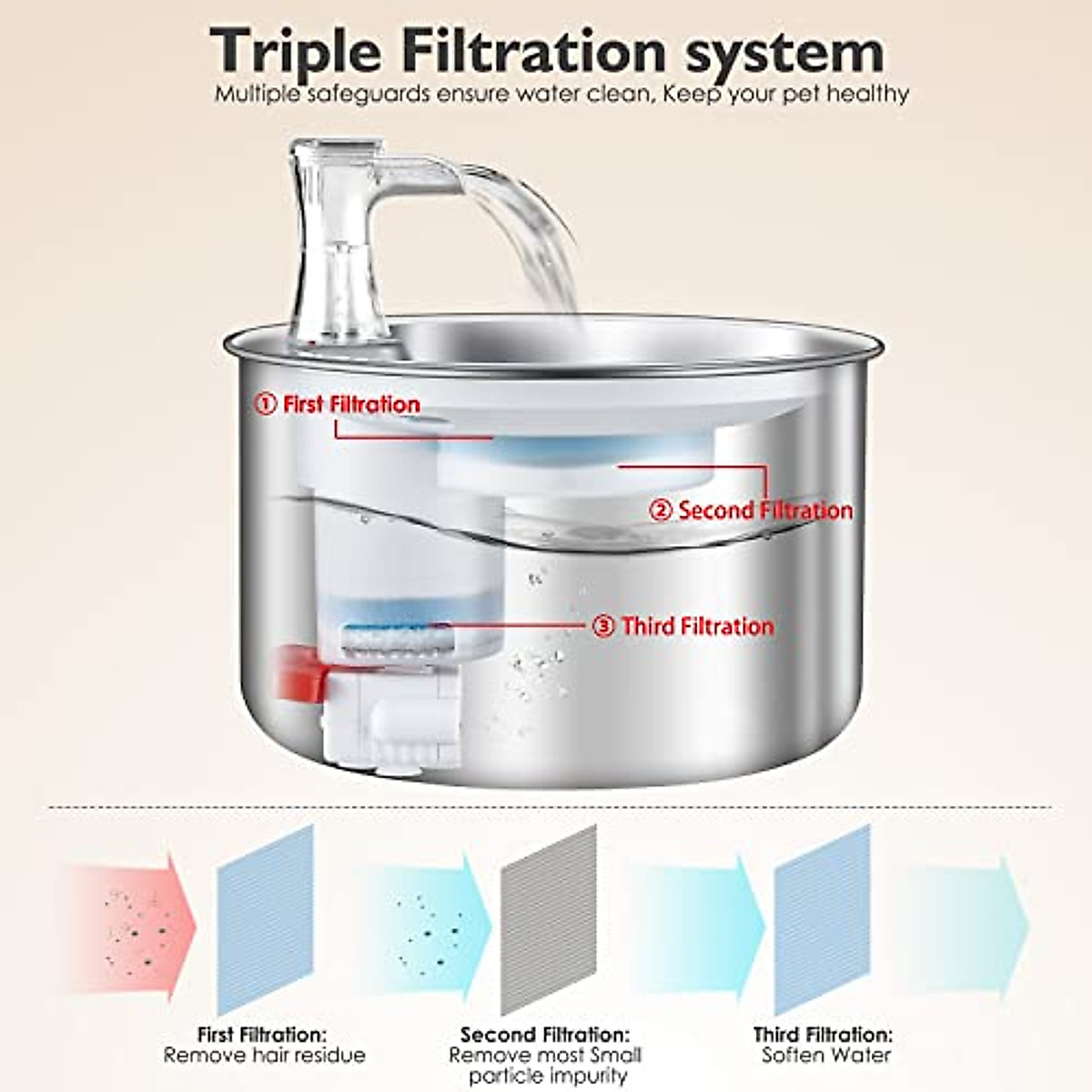 Triple Filtration system
Multiple safeguards ensure water clean, Keep your pet healthy

① First Filtration

② Second Filtration

③ Third Filtration

First Filtration:
Remove hair residue

Second Filtration:
Remove most Small particle impurity

Third Filtration:
Soften Water