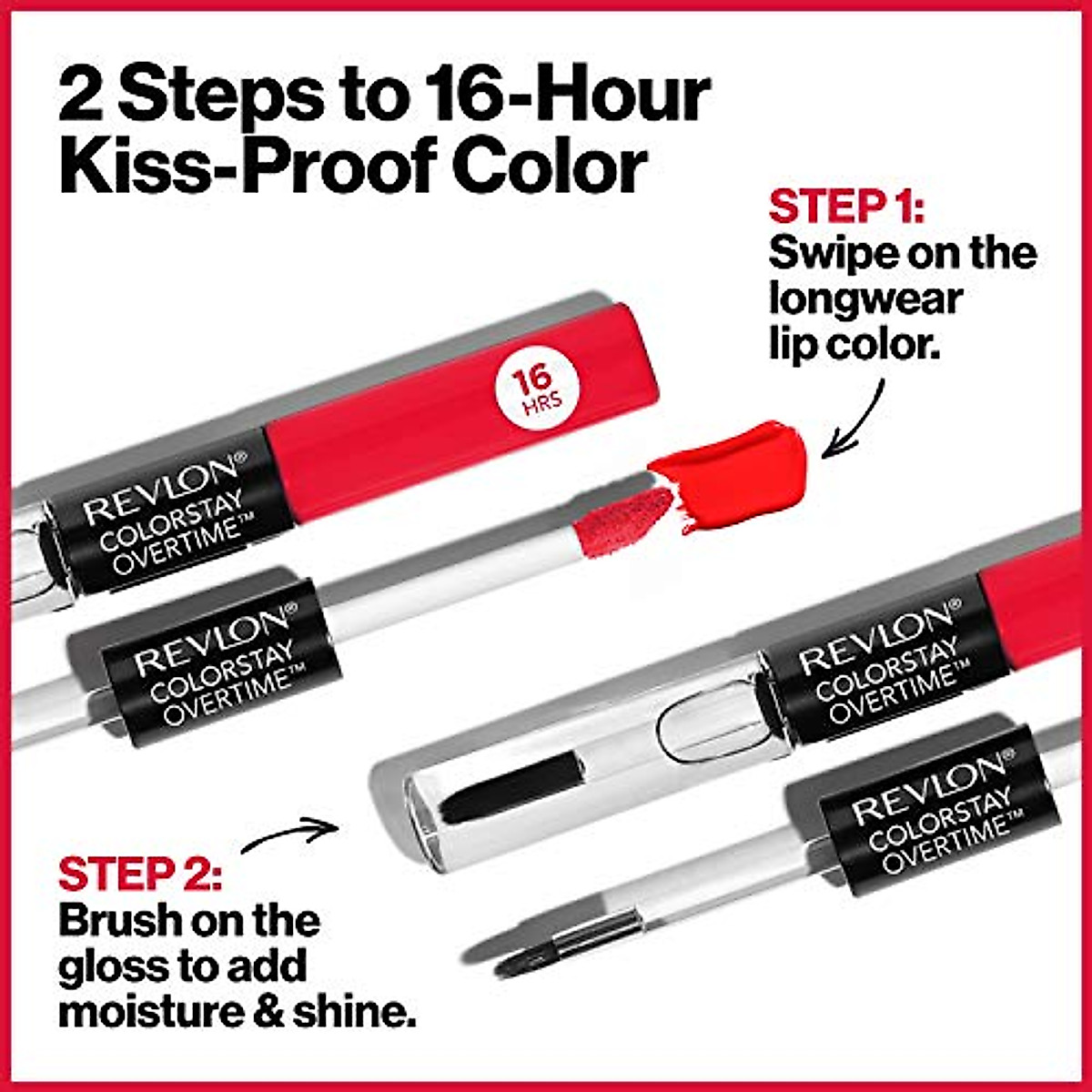 2 Steps to 16-Hour Kiss-Proof Color

STEP 1:
Swipe on the longwear lip color.

16 HRS

REVLON® COLORSTAY OVERTIME™

REVLON® COLORSTAY OVERTIME™

REVLON® COLORSTAY OVERTIME™

REVLON® COLORSTAY OVERTIME™

STEP 2:
Brush on the gloss to add moisture & shine.