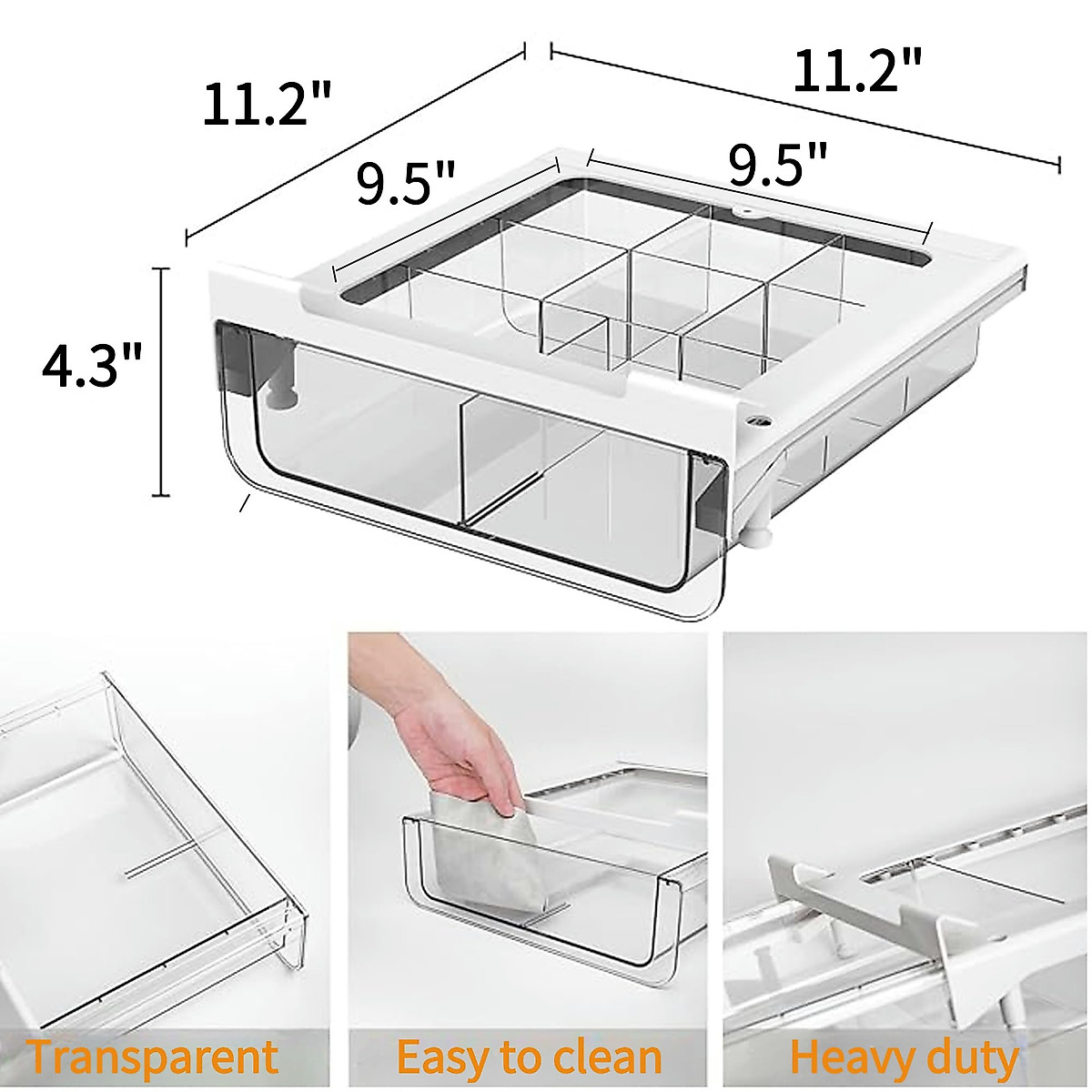 11.2"
11.2"
9.5"
9.5"
4.3"

Transparent
Easy to clean
Heavy duty