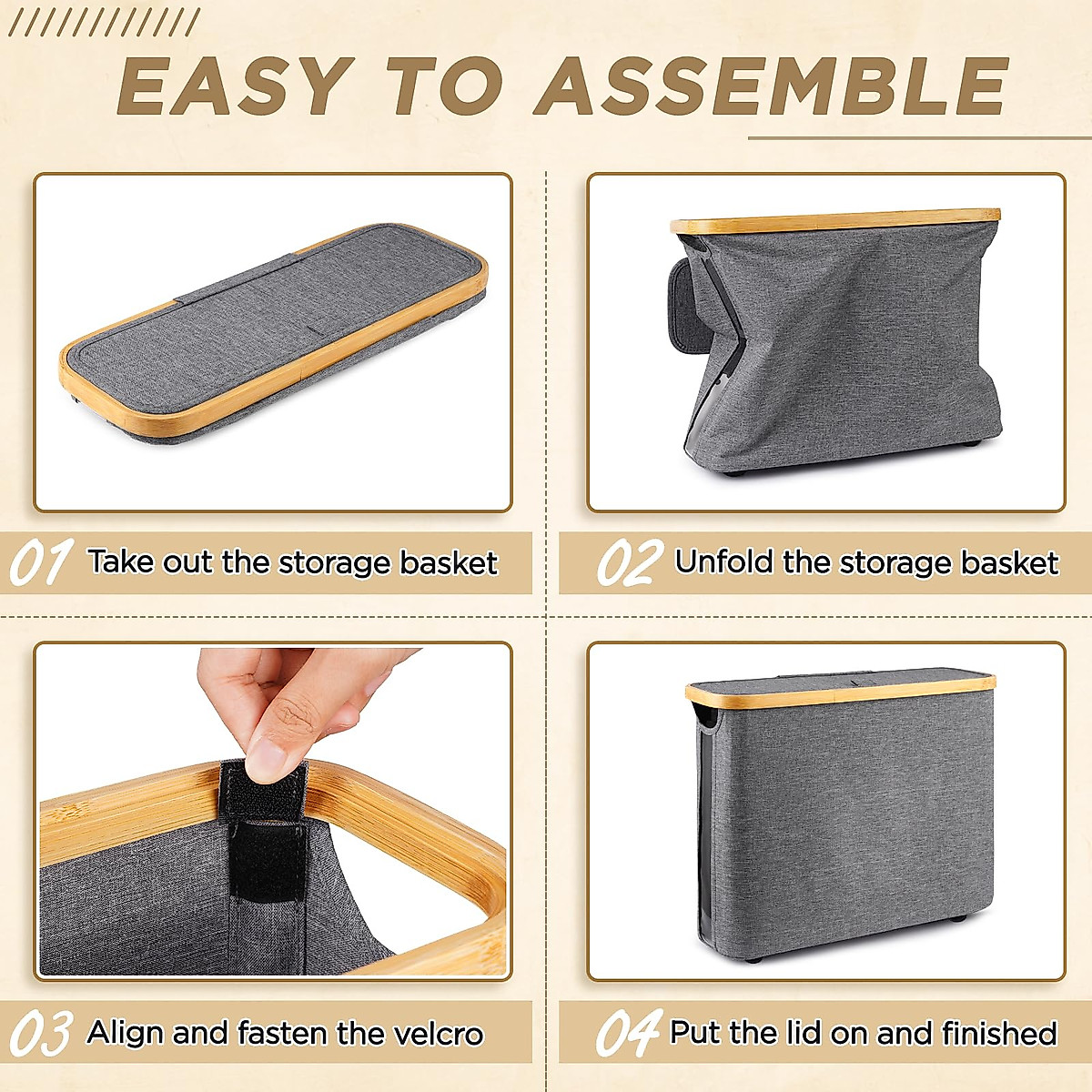 EASY TO ASSEMBLE

01 Take out the storage basket

02 Unfold the storage basket

03 Align and fasten the velcro

04 Put the lid on and finished