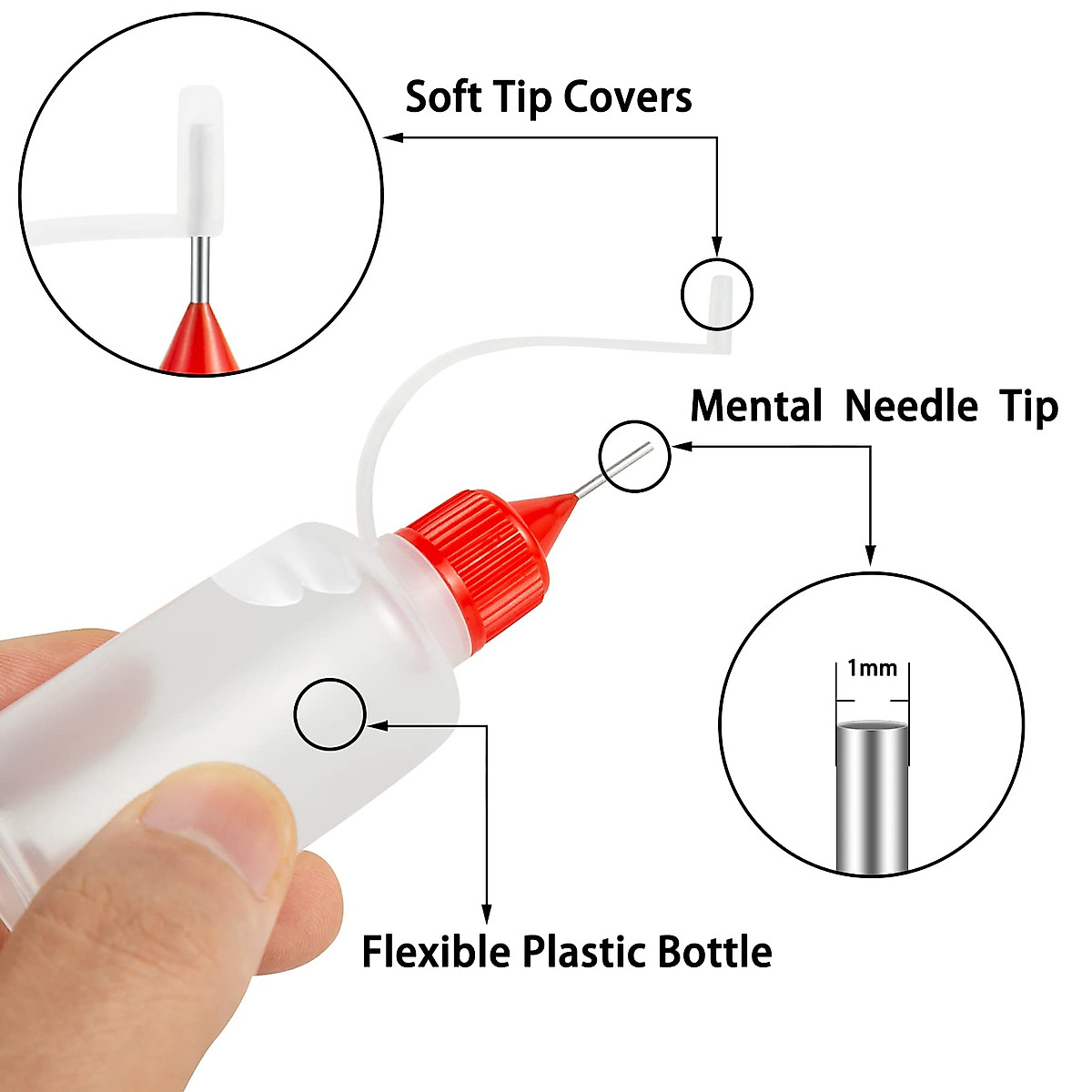 Soft Tip Covers

Mental Needle Tip

1mm

Flexible Plastic Bottle