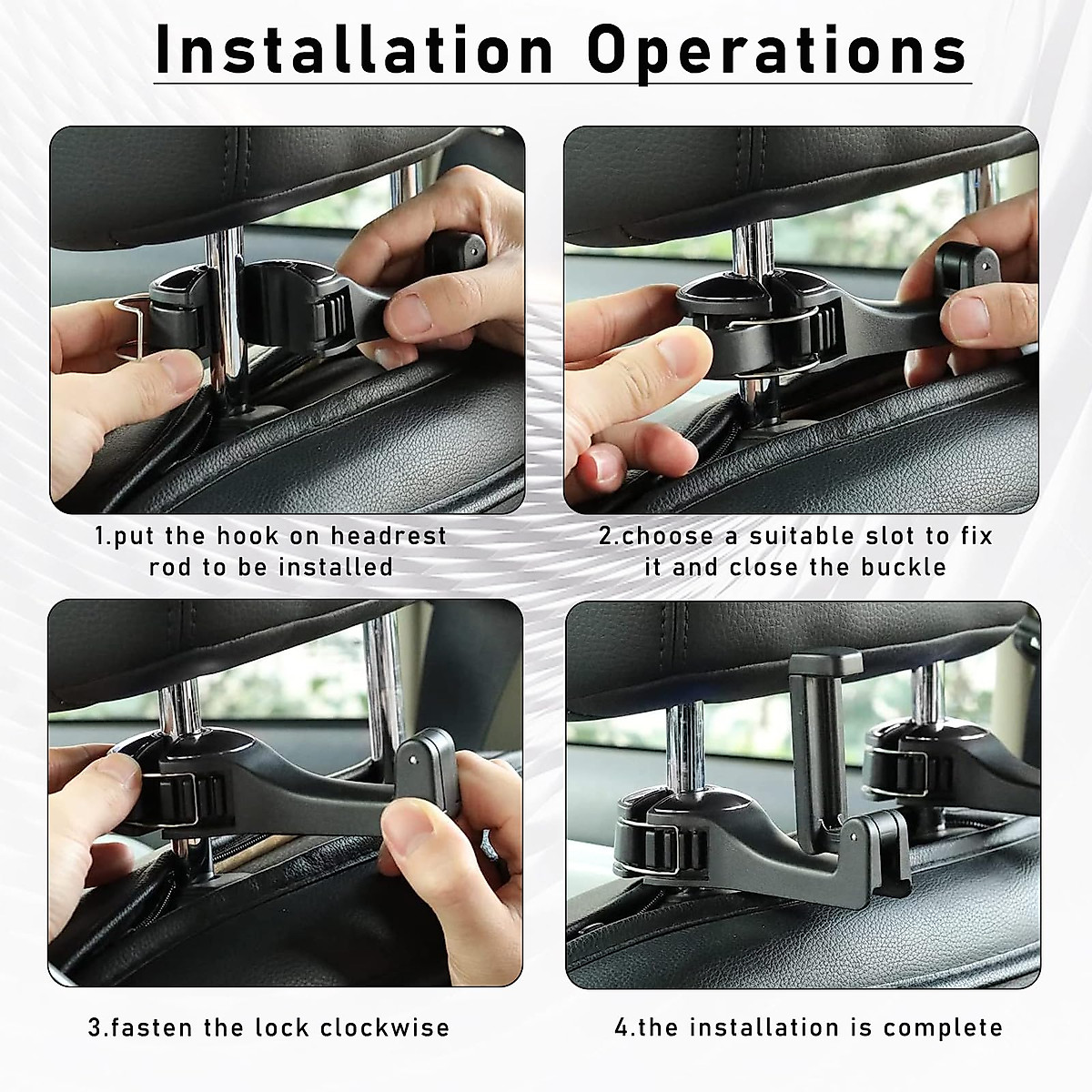 Installation Operations

1.put the hook on headrest rod to be installed

2.choose a suitable slot to fix it and close the buckle

3.fasten the lock clockwise

4.the installation is complete