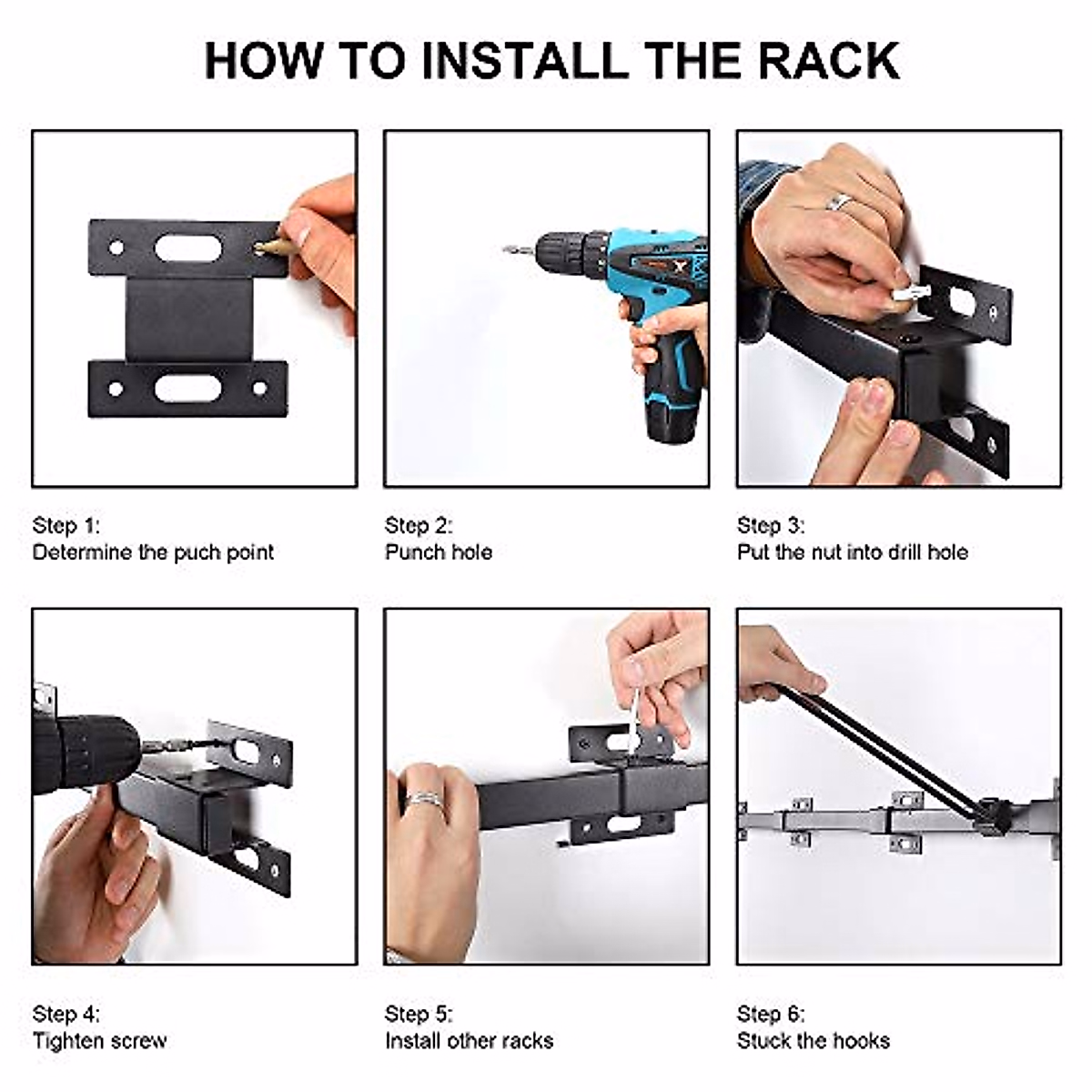 HOW TO INSTALL THE RACK

Step 1:
Determine the puch point

Step 2:
Punch hole

Step 3:
Put the nut into drill hole

Step 4:
Tighten screw

Step 5:
Install other racks

Step 6:
Stuck the hooks