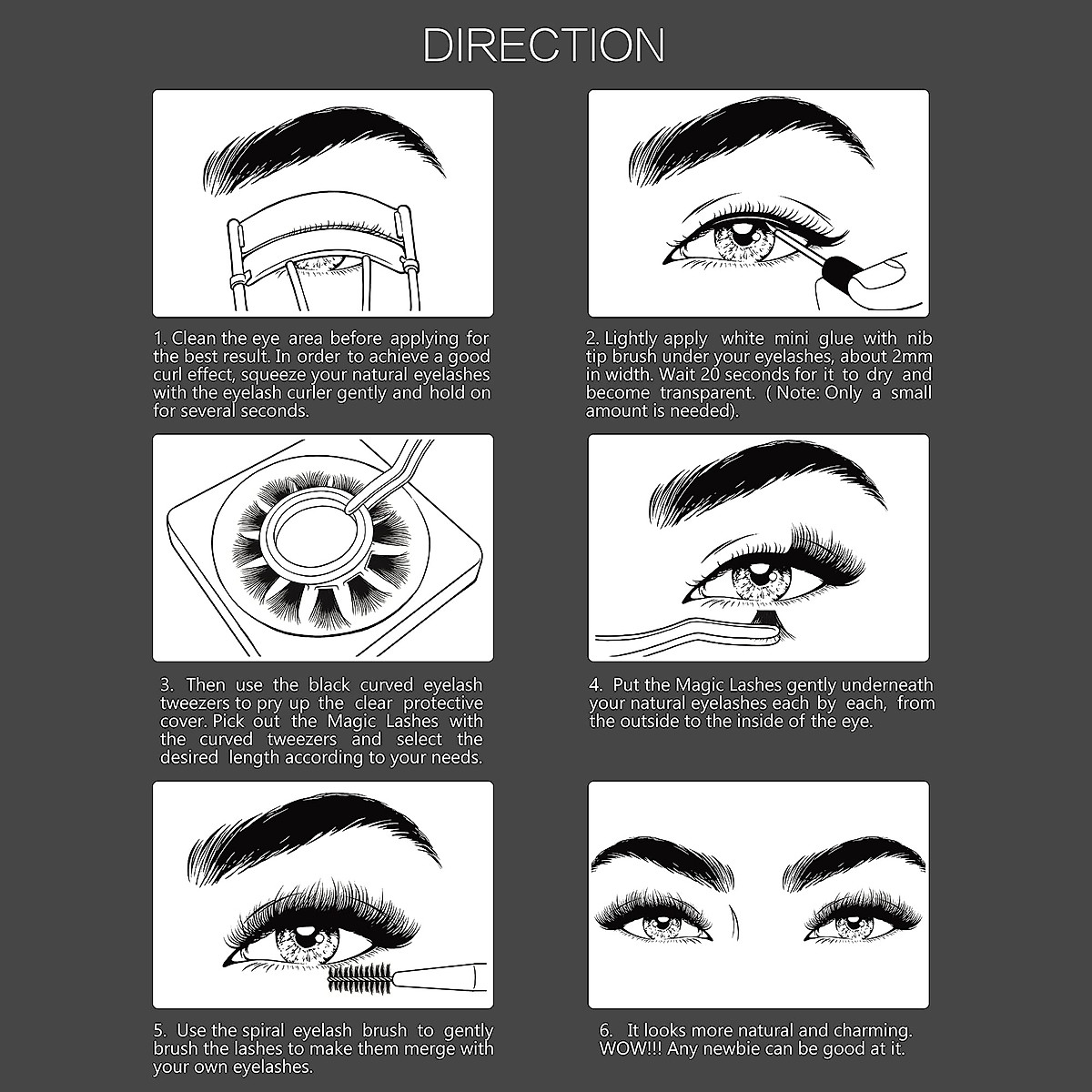 DIRECTION

1. Clean the eye area before applying for the best result. In order to achieve a good curl effect, squeeze your natural eyelashes with the eyelash curler gently and hold on for several seconds.

2. Lightly apply white mini glue with nib tip brush under your eyelashes, about 2mm in width. Wait 20 seconds for it to dry and become transparent. ( Note: Only a small amount is needed).

3. Then use the black curved eyelash tweezers to pry up the clear protective cover. Pick out the Magic Lashes with the curved tweezers and select the desired length according to your needs.

4. Put the Magic Lashes gently underneath your natural eyelashes each by each, from the outside to the inside of the eye.

5. Use the spiral eyelash brush to gently brush the lashes to make them merge with your own eyelashes.

6. It looks more natural and charming. WOW!!! Any newbie can be good at it.