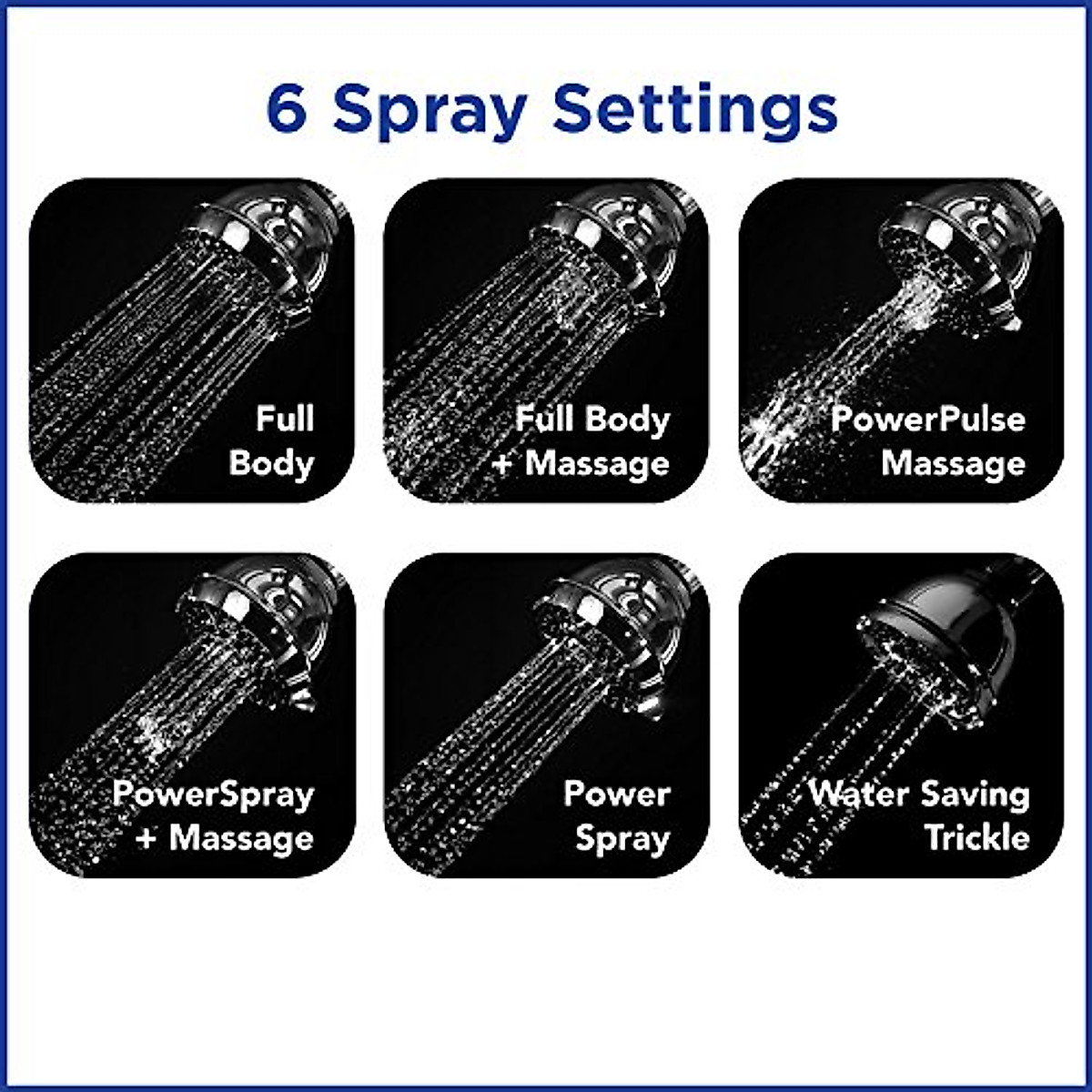 6 Spray Settings

Full Body

Full Body + Massage

PowerPulse Massage

PowerSpray + Massage

Power Spray

Water Saving Trickle