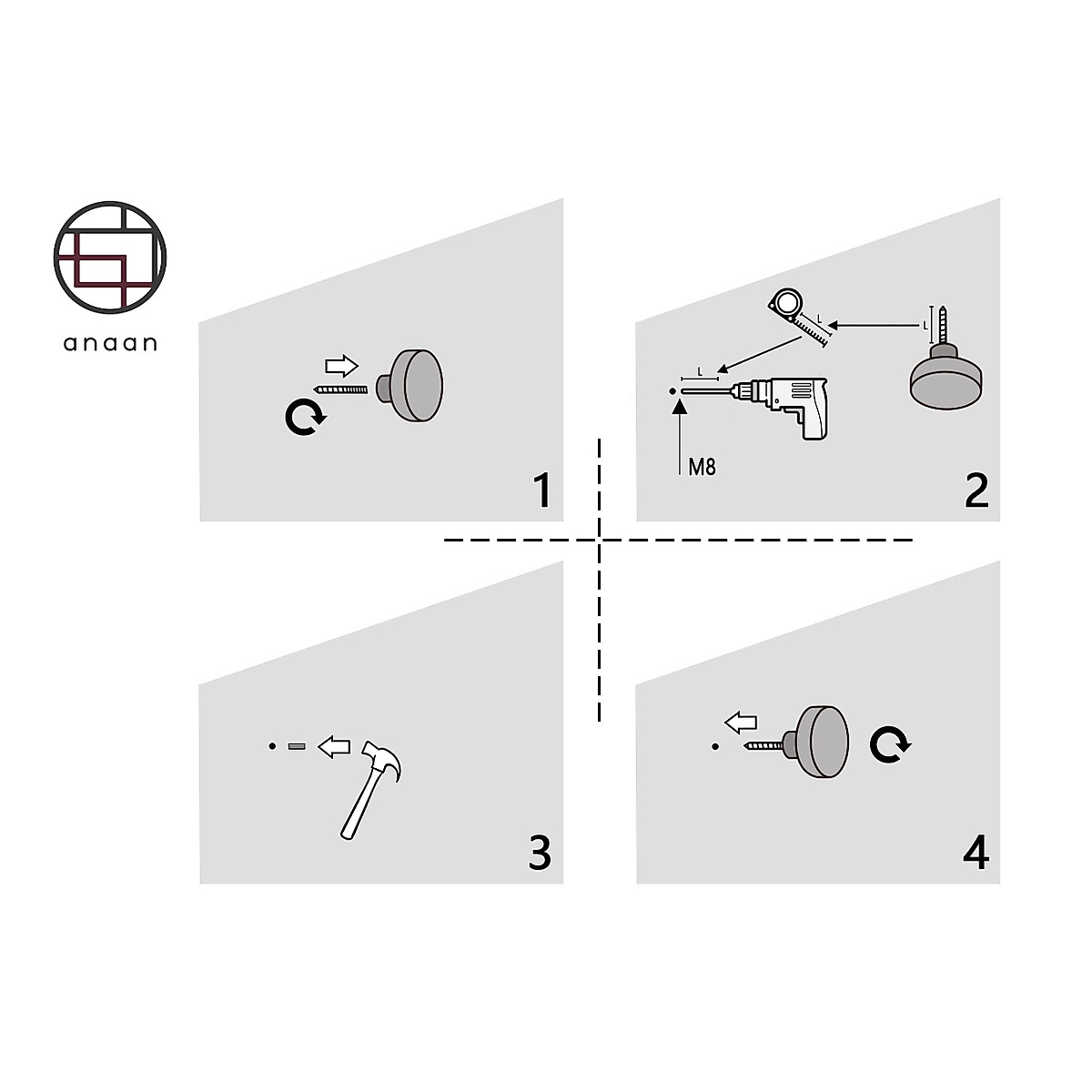 anaan

1

L
L
L
M8

2

3

4