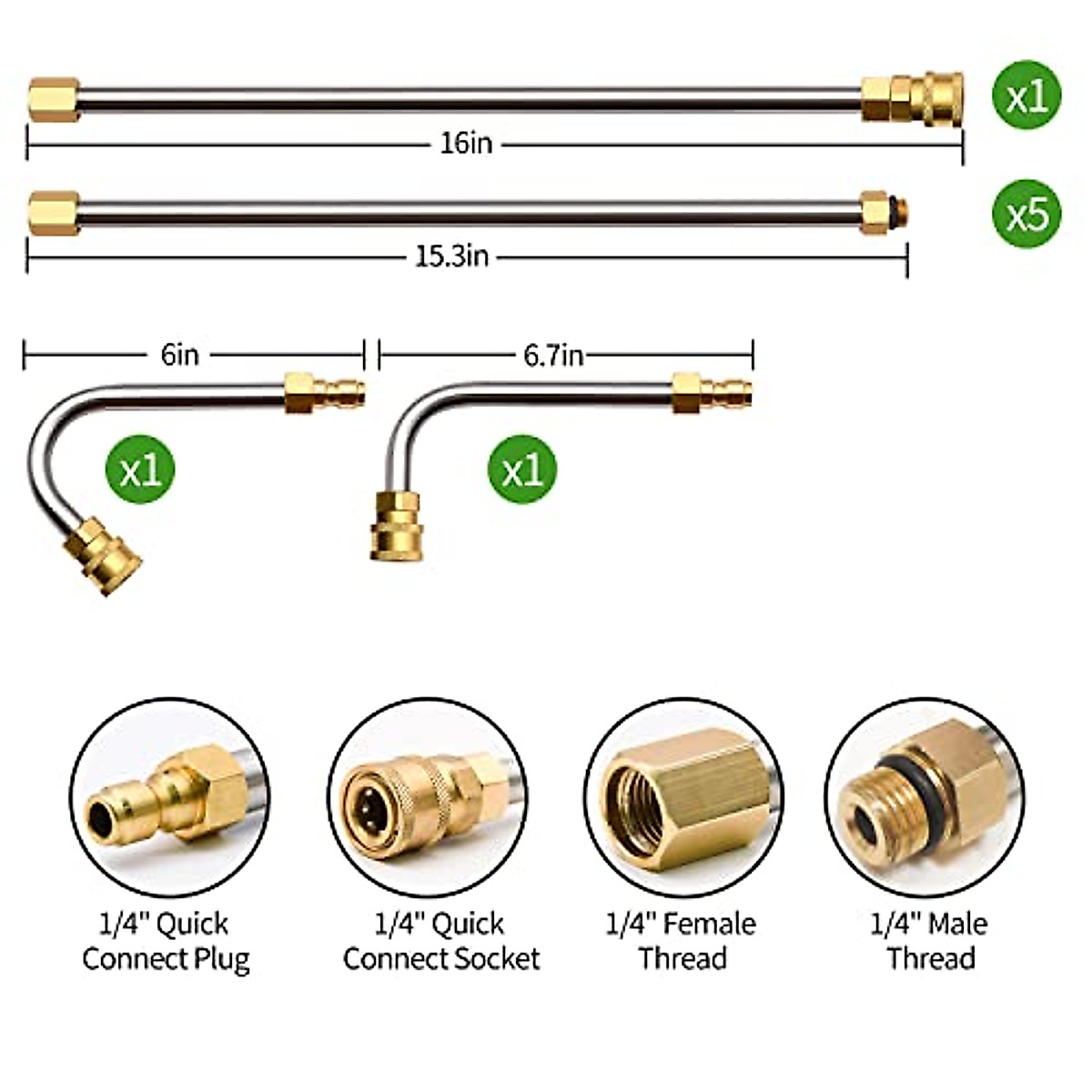 x1

16in

x5

15.3in

6in

6.7in

x1

x1

1/4" Quick Connect Plug

1/4" Quick Connect Socket

1/4" Female Thread

1/4" Male Thread