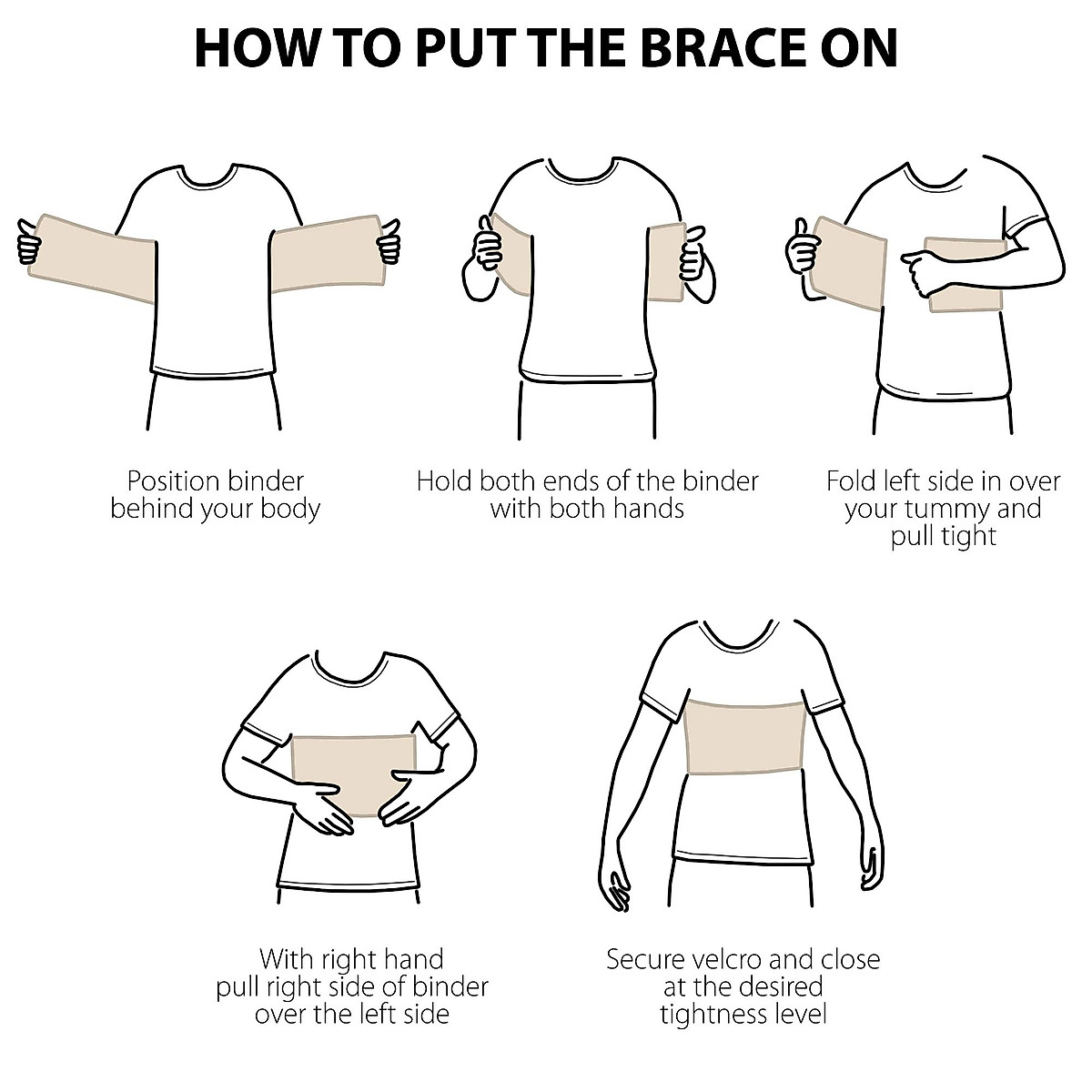 HOW TO PUT THE BRACE ON

Position binder behind your body

Hold both ends of the binder with both hands

Fold left side in over your tummy and pull tight

With right hand pull right side of binder over the left side

Secure velcro and close at the desired tightness level