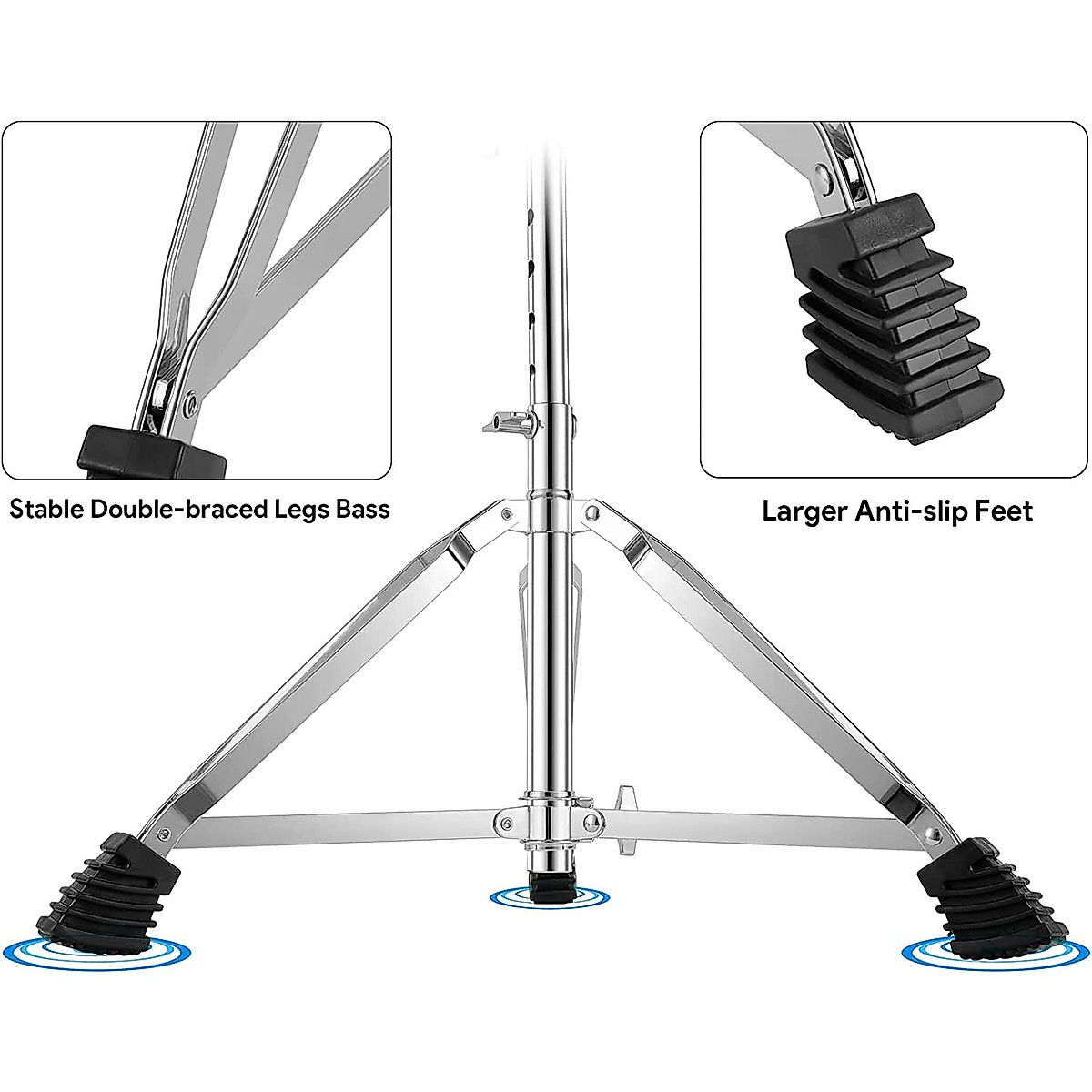 Stable Double-braced Legs Bass

Larger Anti-slip Feet