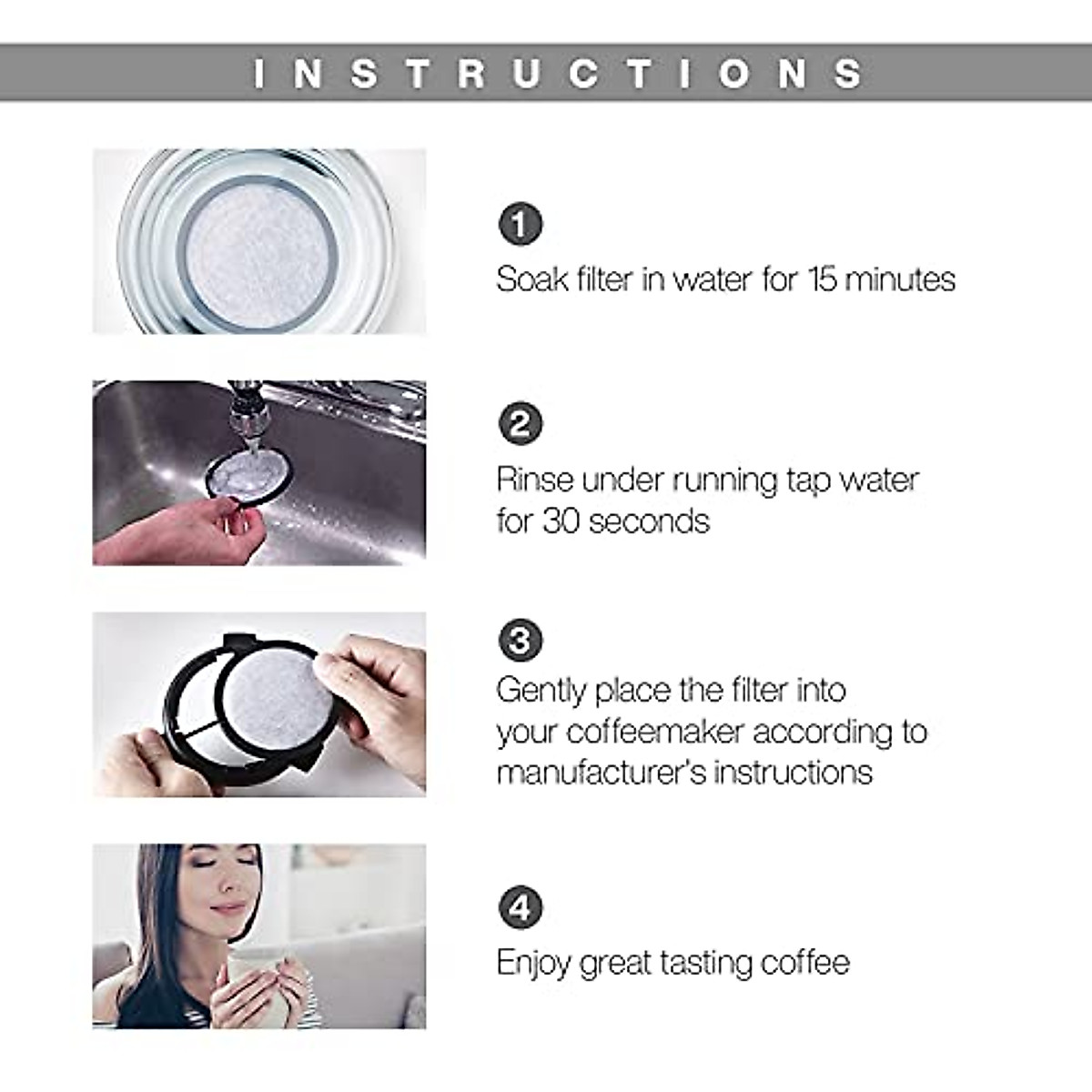 INSTRUCTIONS

1
Soak filter in water for 15 minutes

2
Rinse under running tap water for 30 seconds

3
Gently place the filter into your coffeemaker according to manufacturer's instructions

4
Enjoy great tasting coffee