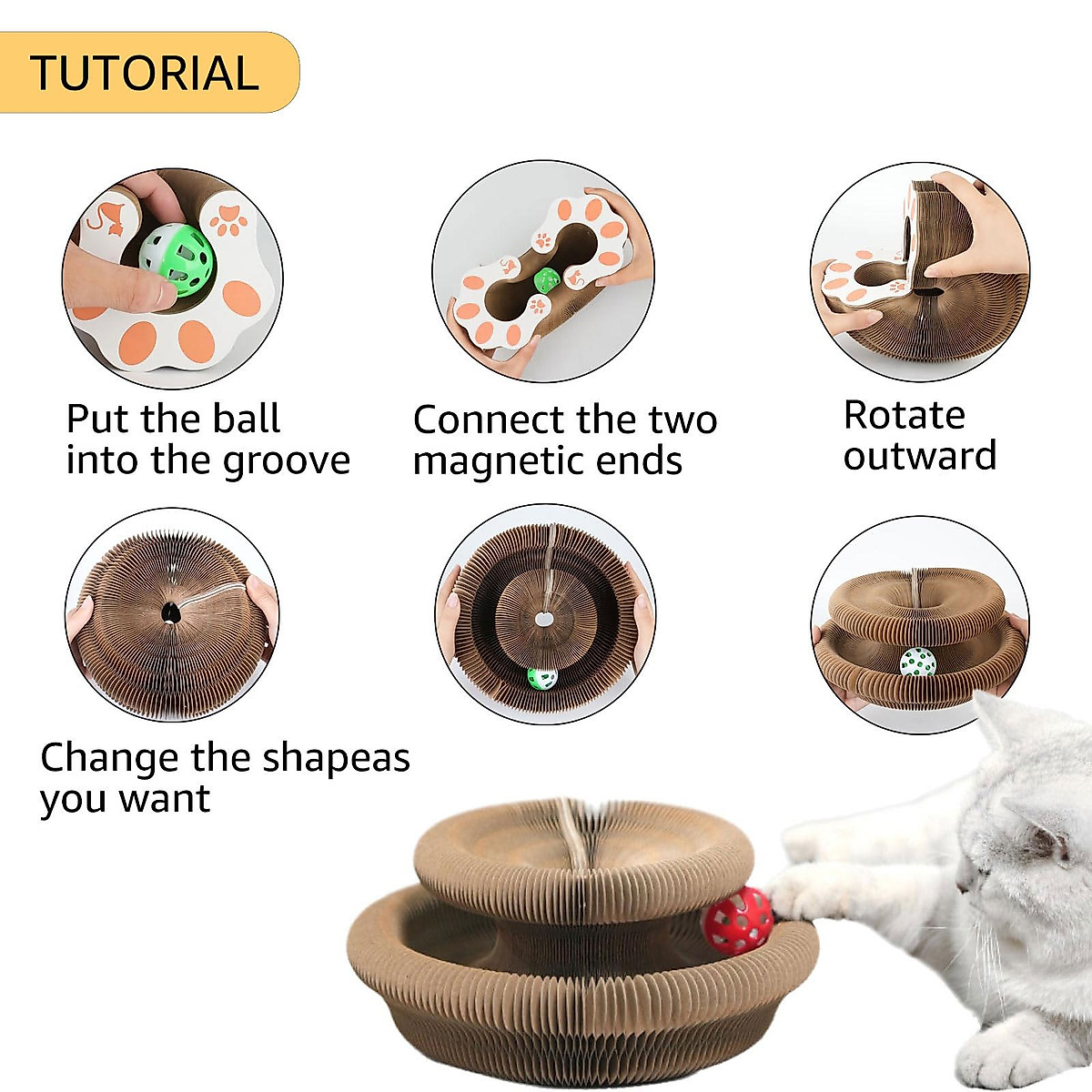 TUTORIAL

Put the ball into the groove

Connect the two magnetic ends

Rotate outward

Change the shapeas you want