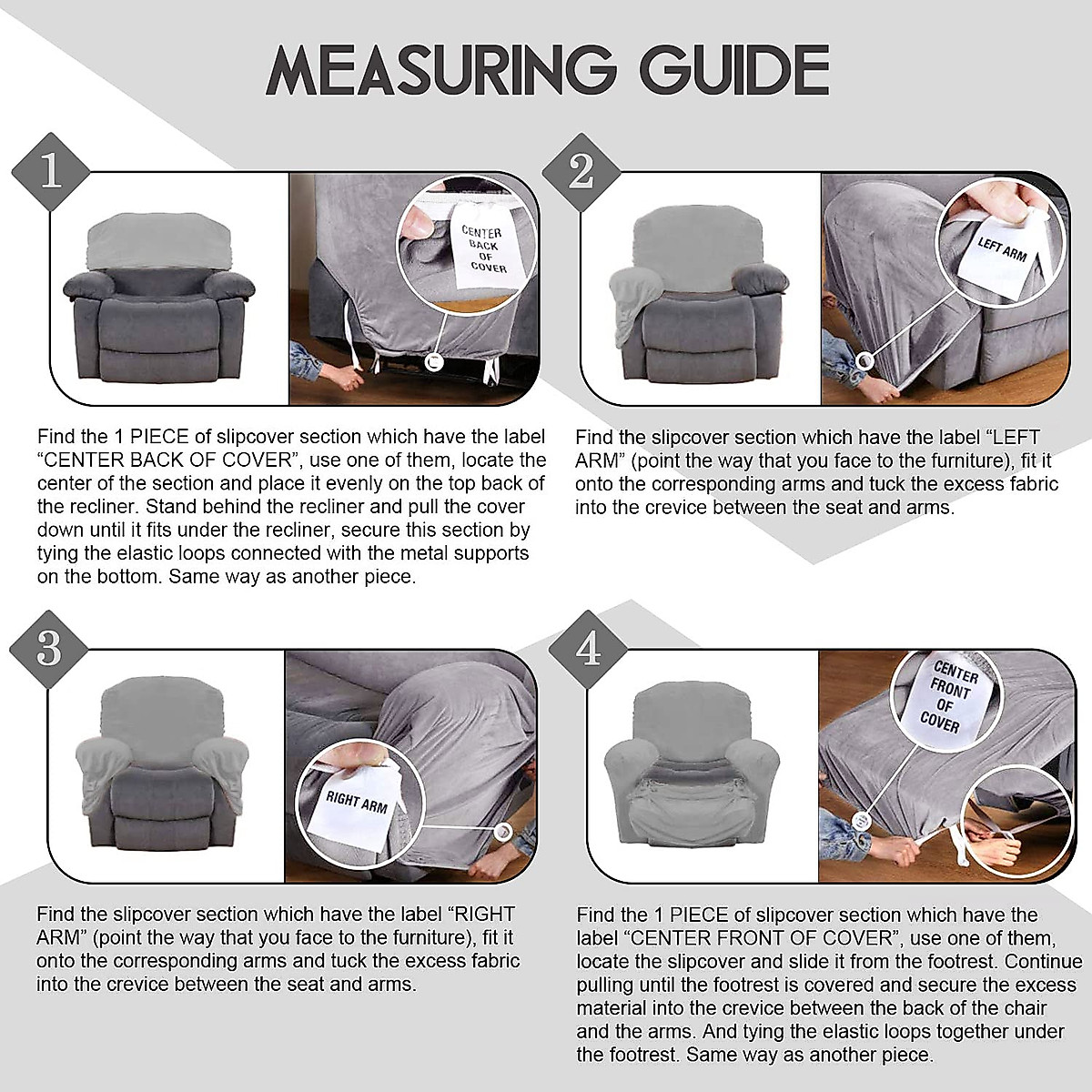 MEASURING GUIDE

1

CENTER BACK OF COVER

Find the 1 PIECE of slipcover section which have the label "CENTER BACK OF COVER", use one of them, locate the center of the section and place it evenly on the top back of the recliner. Stand behind the recliner and pull the cover down until it fits under the recliner, secure this section by tying the elastic loops connected with the metal supports on the bottom. Same way as another piece.

2

LEFT ARM

Find the slipcover section which have the label "LEFT ARM" (point the way that you face to the furniture), fit it onto the corresponding arms and tuck the excess fabric into the crevice between the seat and arms.

3

RIGHT ARM

Find the slipcover section which have the label "RIGHT ARM" (point the way that you face to the furniture), fit it onto the corresponding arms and tuck the excess fabric into the crevice between the seat and arms.

4

CENTER FRONT OF COVER

Find the 1 PIECE of slipcover section which have the label "CENTER FRONT OF COVER", use one of them, locate the slipcover and slide it from the footrest. Continue pulling until the footrest is covered and secure the excess material into the crevice between the back of the chair and the arms. And tying the elastic loops together under the footrest. Same way as another piece.