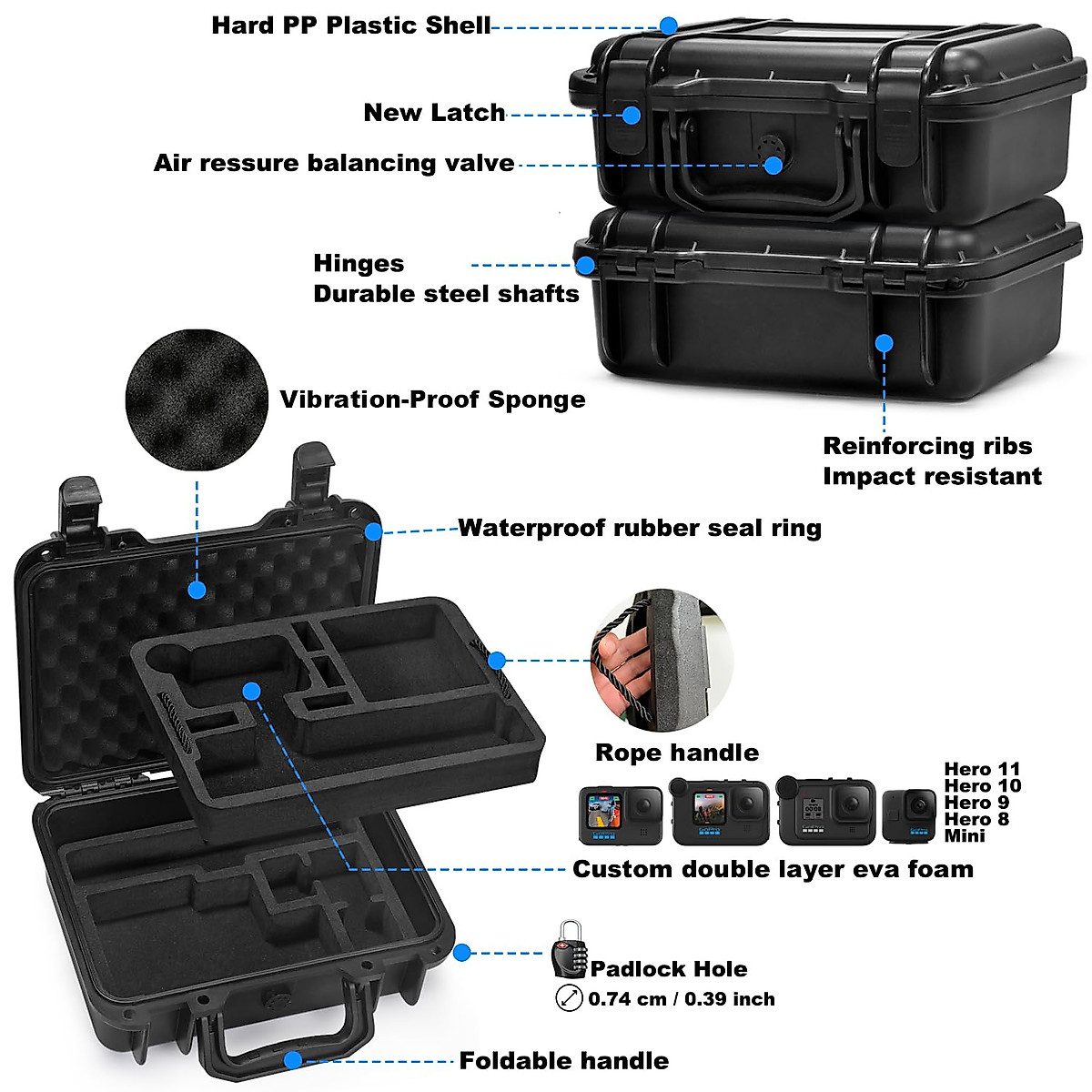 Hard PP Plastic Shell

New Latch

Air ressure balancing valve

Hinges
Durable steel shafts

Vibration-Proof Sponge

Reinforcing ribs
Impact resistant

Waterproof rubber seal ring

Rope handle

Hero 11
Hero 10
Hero 9
Hero 8
Mini

Custom double layer eva foam

Padlock Hole
0.74 cm / 0.39 inch

Foldable handle