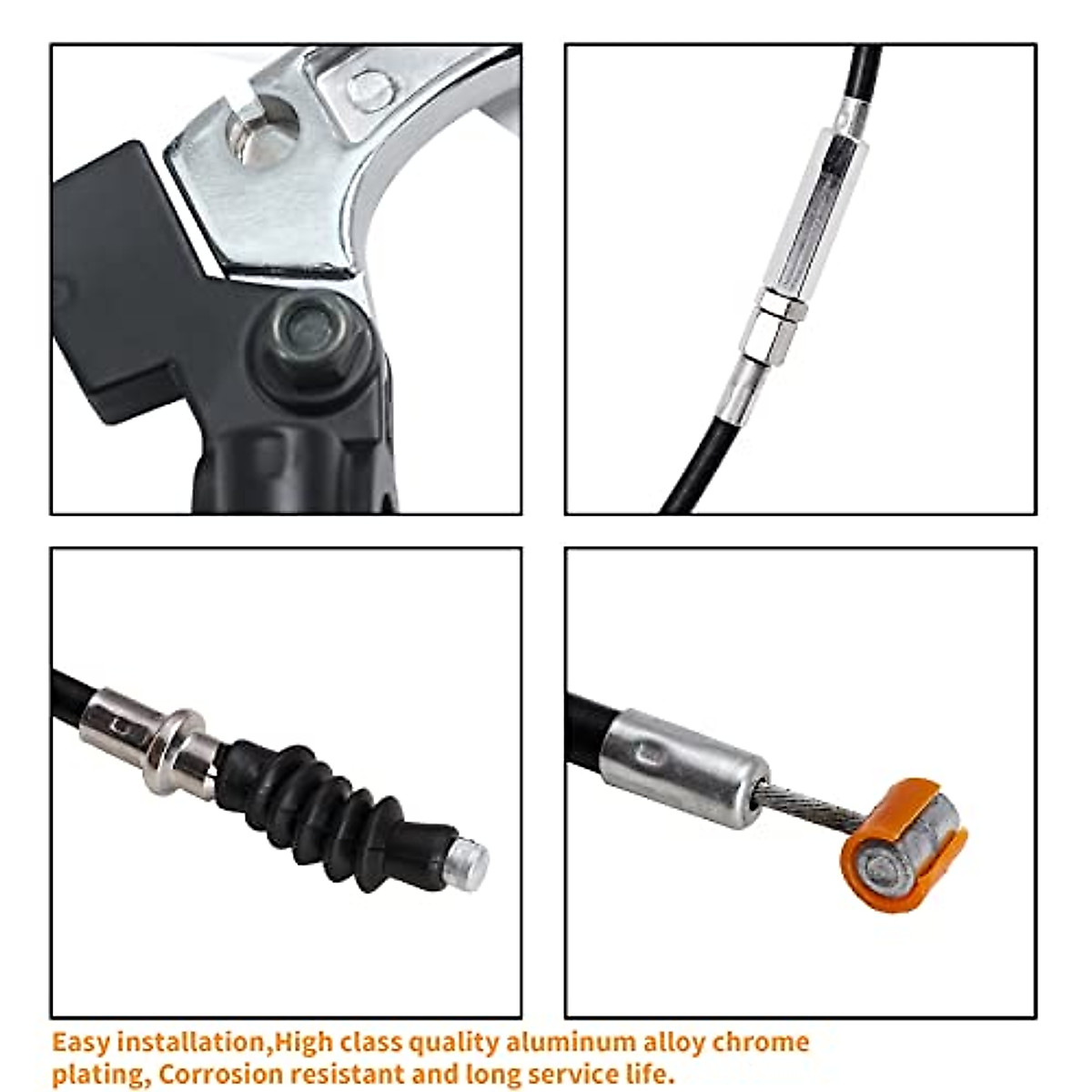 Easy installation,High class quality aluminum alloy chrome plating, Corrosion resistant and long service life.