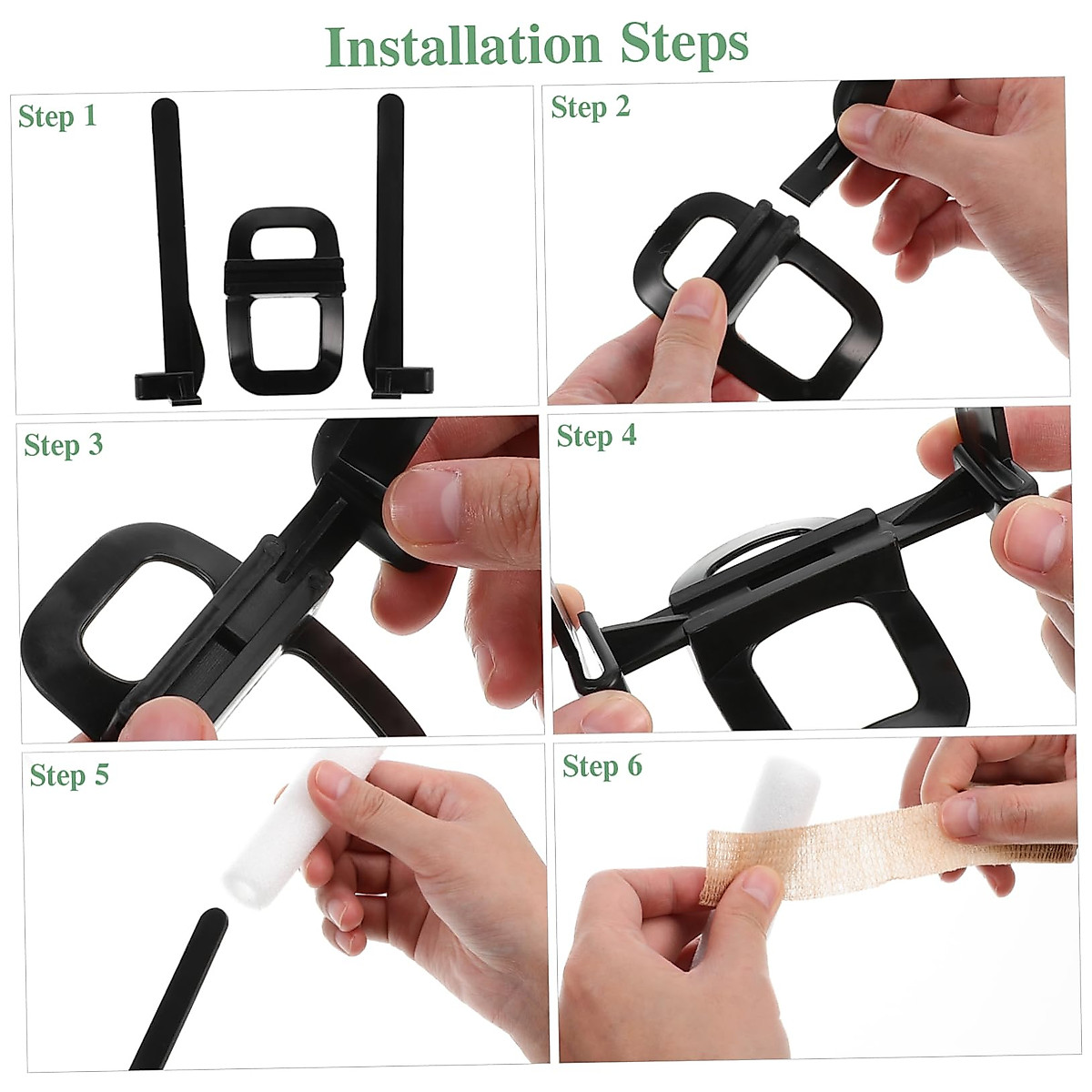 Installation Steps

Step 1

Step 2

Step 3

Step 4

Step 5

Step 6