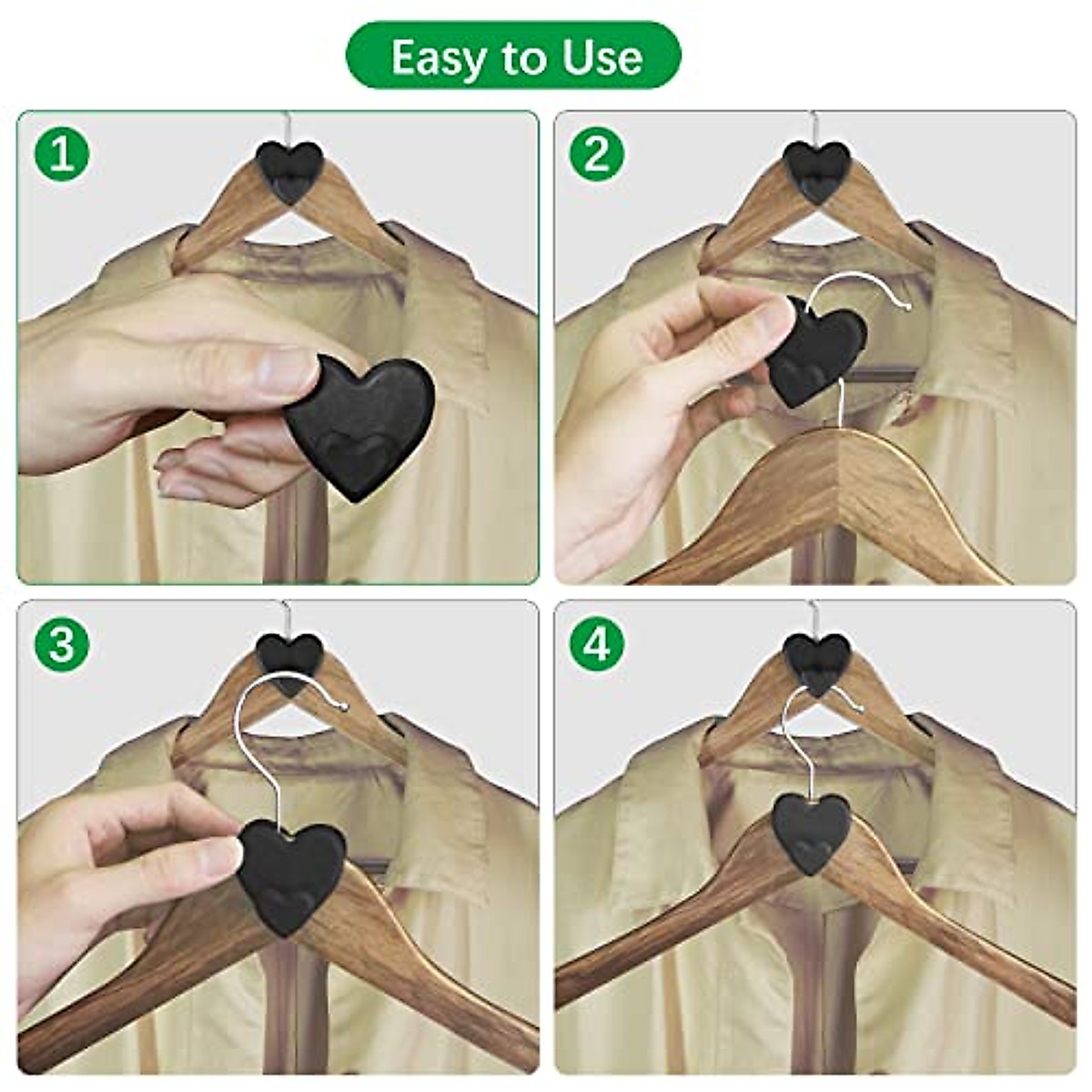 Easy to Use

1

2

3

4