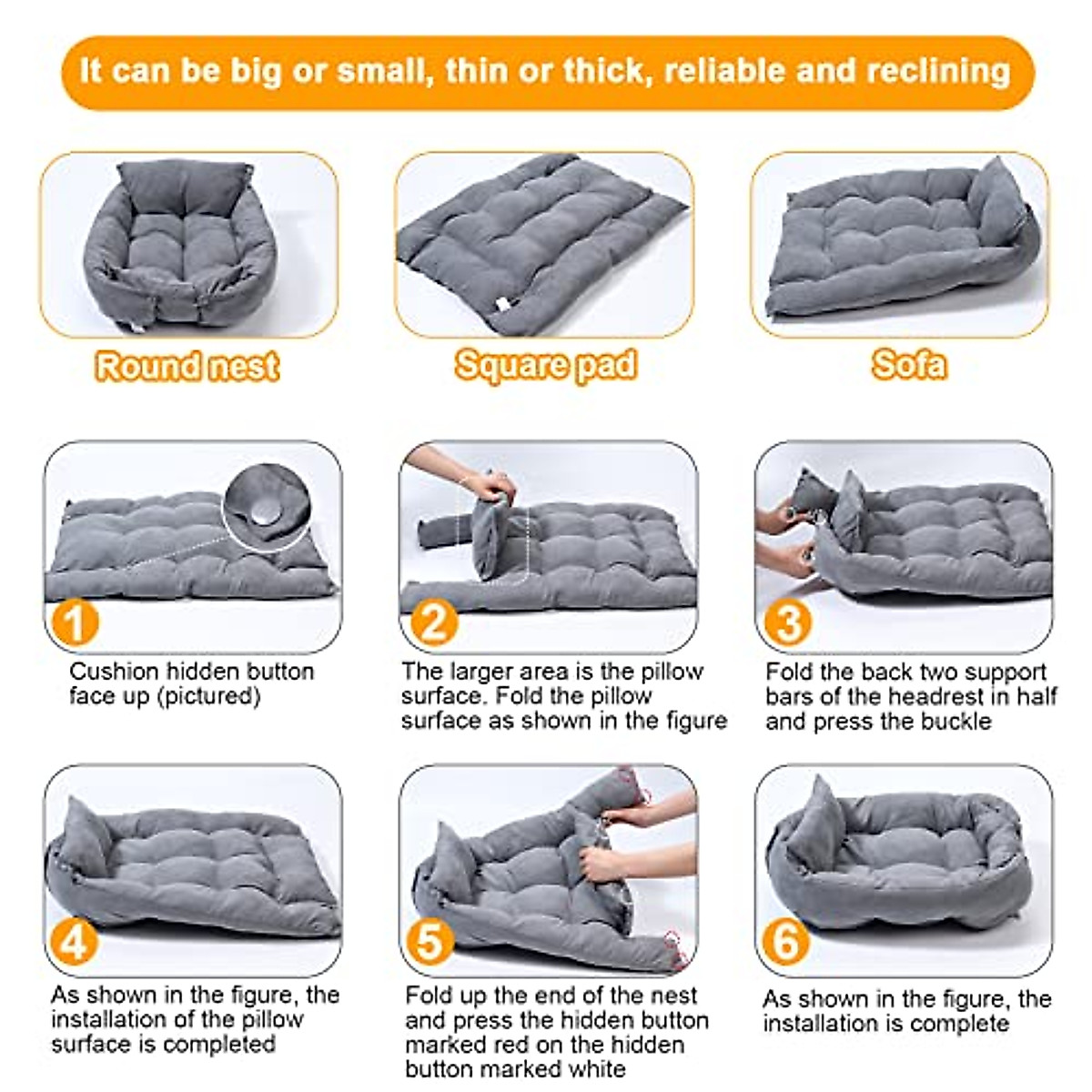 It can be big or small, thin or thick, reliable and reclining

Round nest

Square pad

Sofa

1
Cushion hidden button face up (pictured)

2
The larger area is the pillow surface. Fold the pillow surface as shown in the figure

3
Fold the back two support bars of the headrest in half and press the buckle

4
As shown in the figure, the installation of the pillow surface is completed

5
Fold up the end of the nest and press the hidden button marked red on the hidden button marked white

6
As shown in the figure, the installation is complete