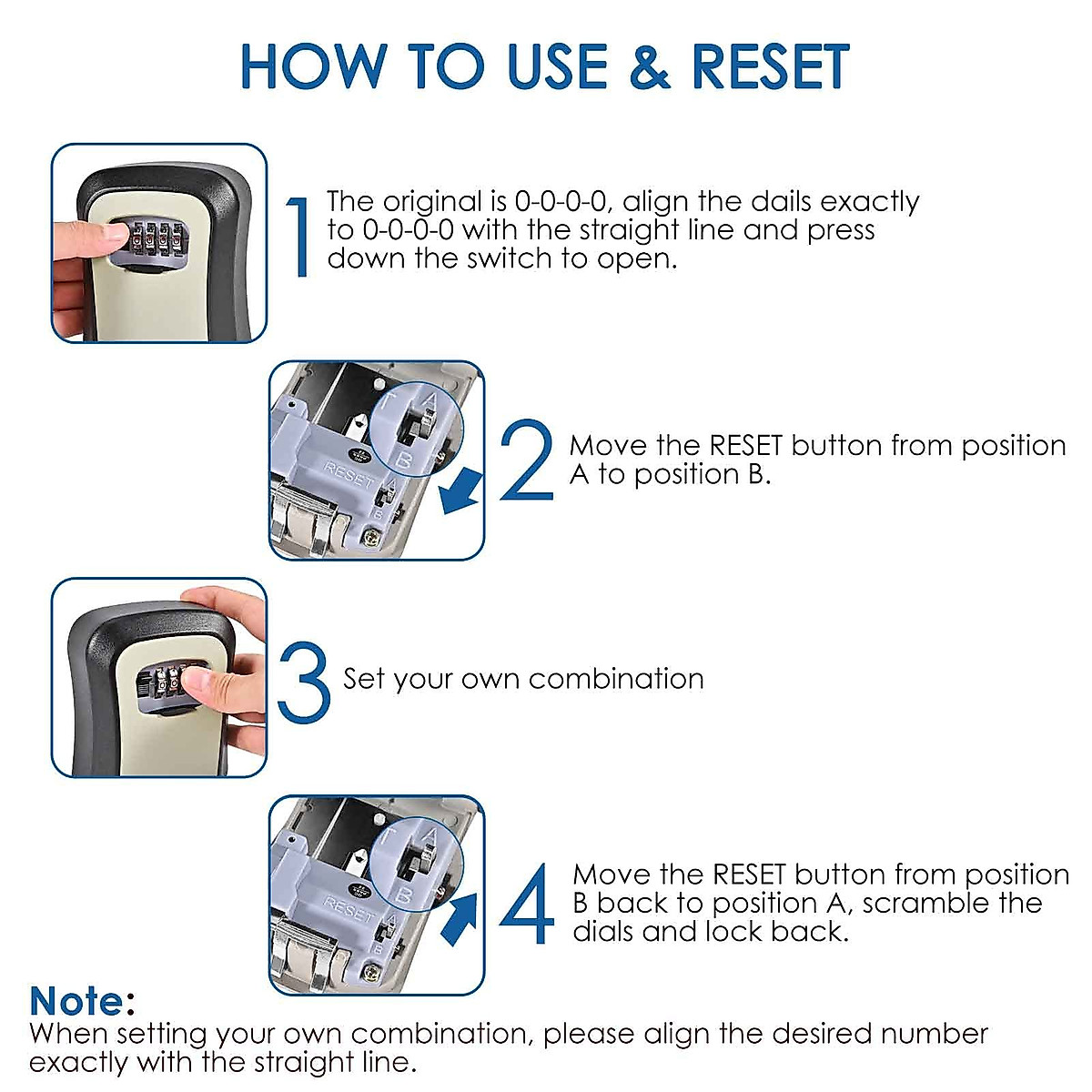 HOW TO USE & RESET

1 The original is 0-0-0-0, align the dails exactly to 0-0-0-0 with the straight line and press down the switch to open.

A
B
RESET
A
B

2 Move the RESET button from position A to position B.

3 Set your own combination

A
B
RESET
A
B

4 Move the RESET button from position B back to position A, scramble the dials and lock back.

Note:
When setting your own combination, please align the desired number exactly with the straight line.