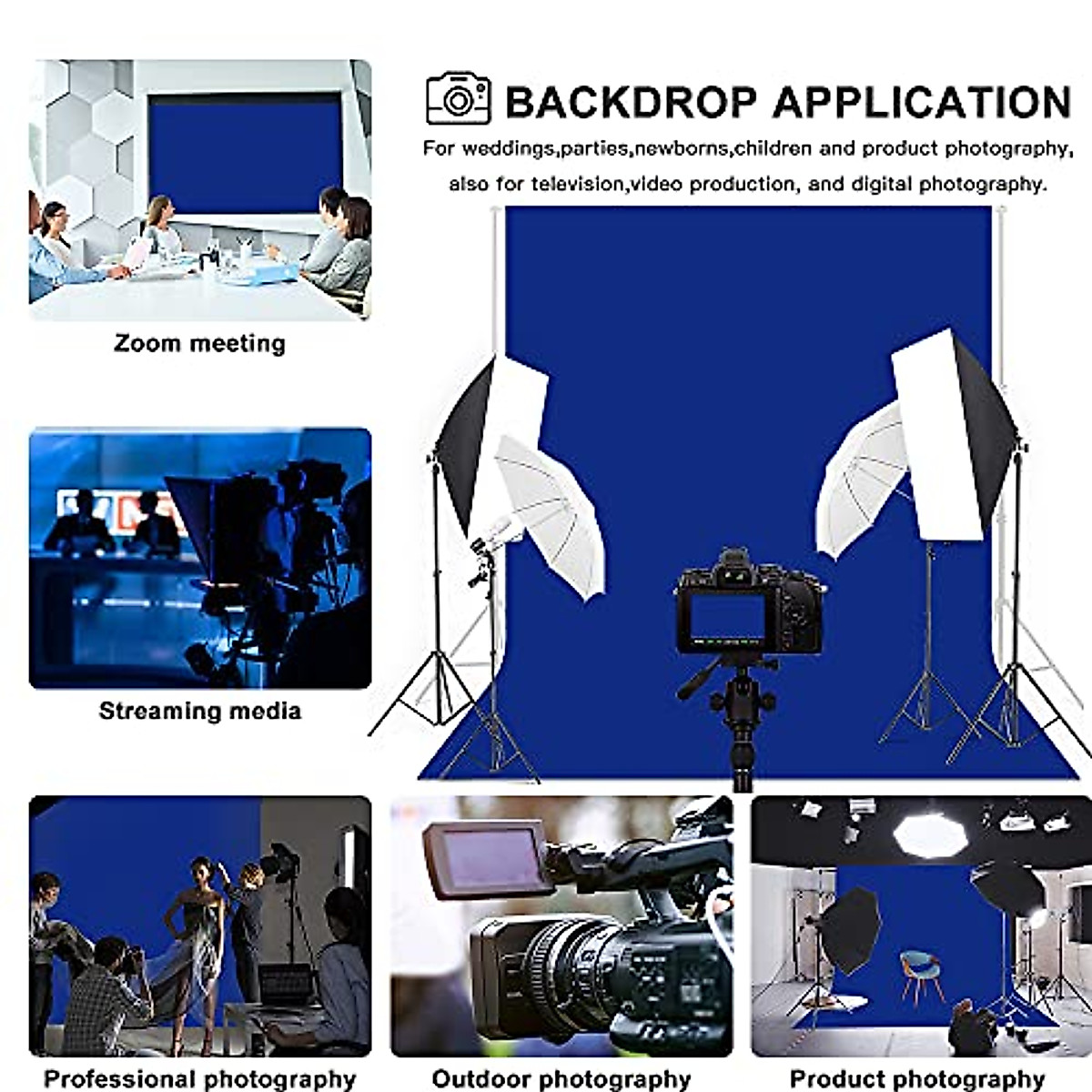 BACKDROP APPLICATION

For weddings,parties,newborns,children and product photography, also for television,video production, and digital photography.

Zoom meeting

Streaming media

Professional photography

Outdoor photography

Product photography