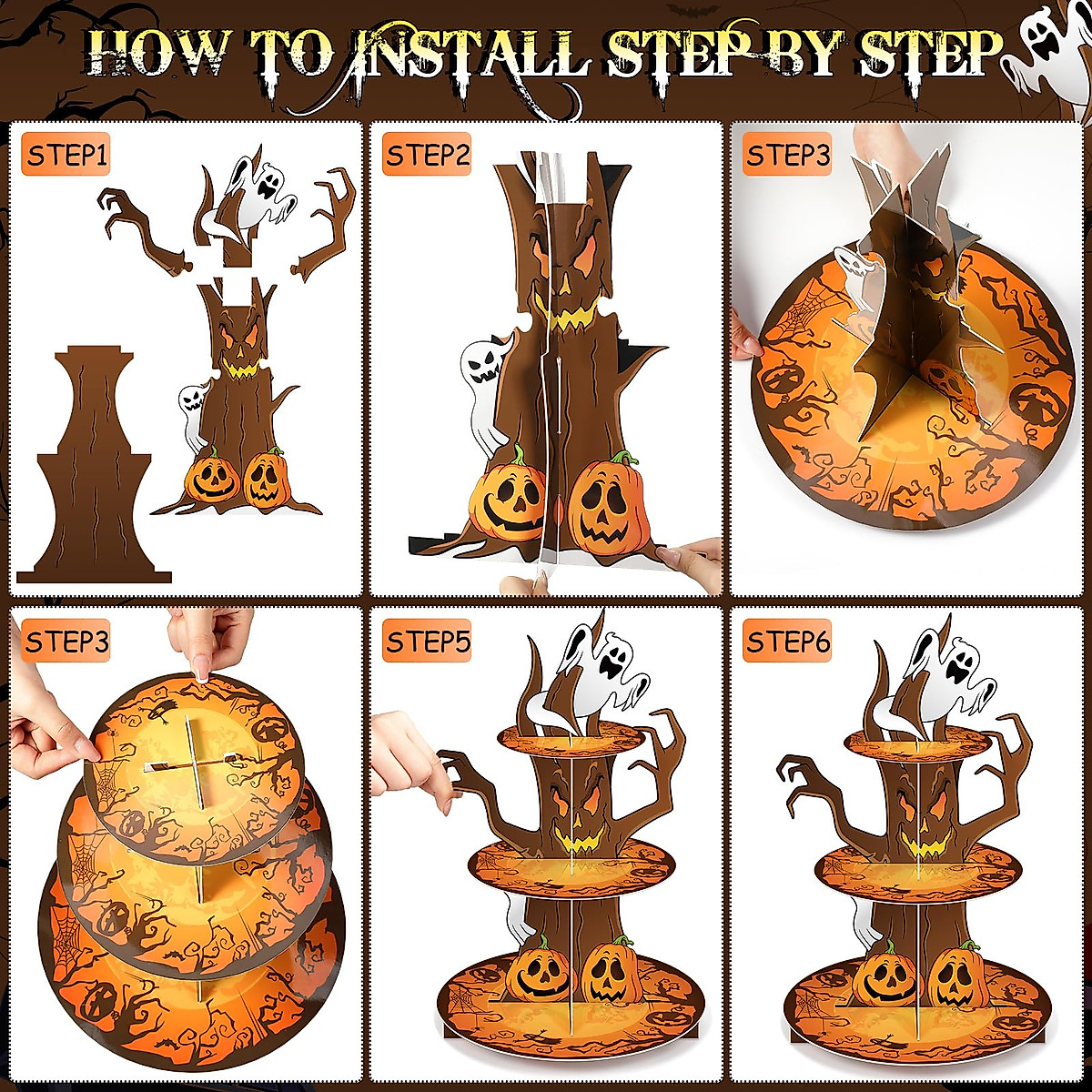 HOW TO INSTALL STEP BY STEP

STEP1

STEP2

STEP3

STEP3

STEP5

STEP6