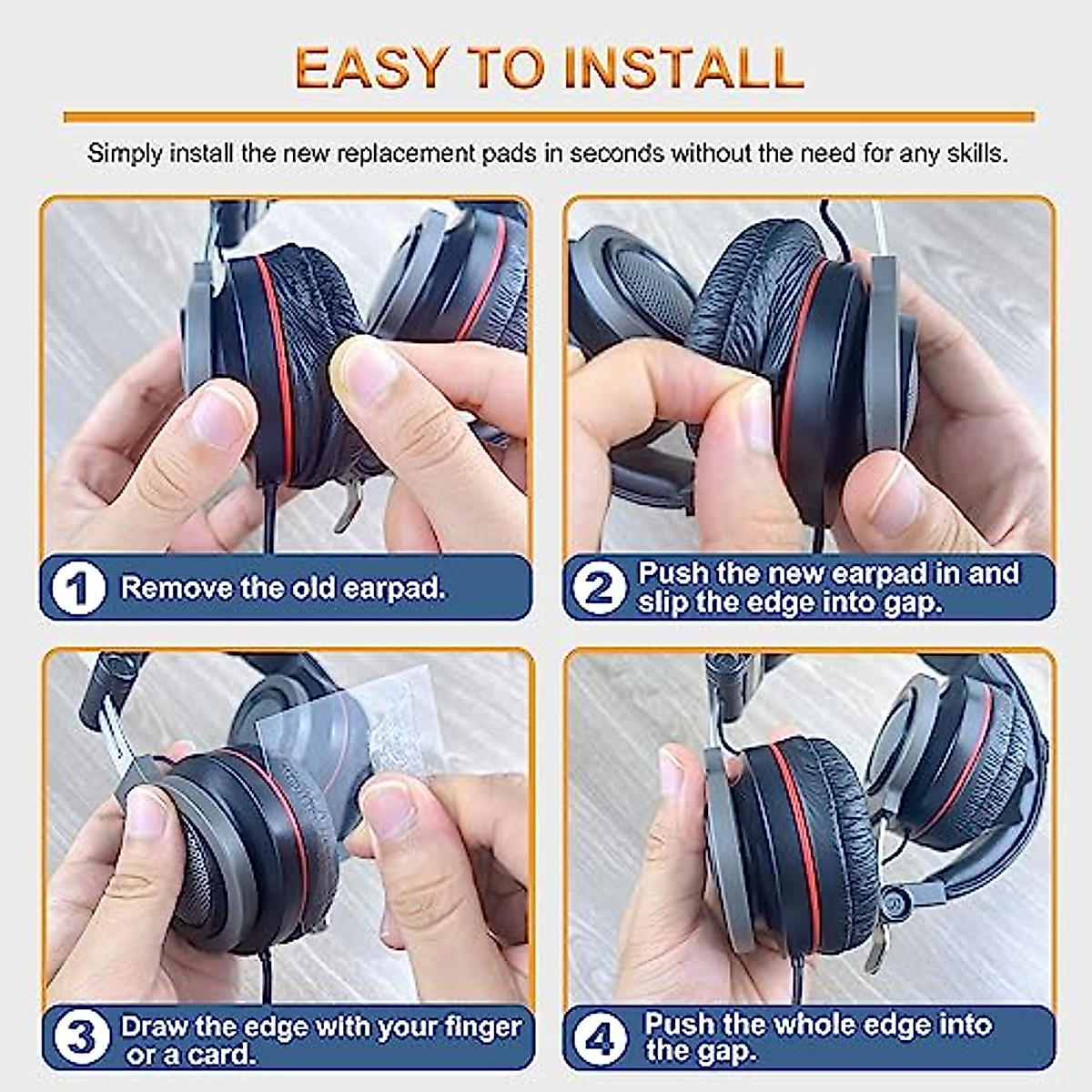 EASY TO INSTALL

Simply install the new replacement pads in seconds without the need for any skills.

1 Remove the old earpad.

2 Push the new earpad in and slip the edge into gap.

3 Draw the edge with your finger or a card.

4 Push the whole edge into the gap.