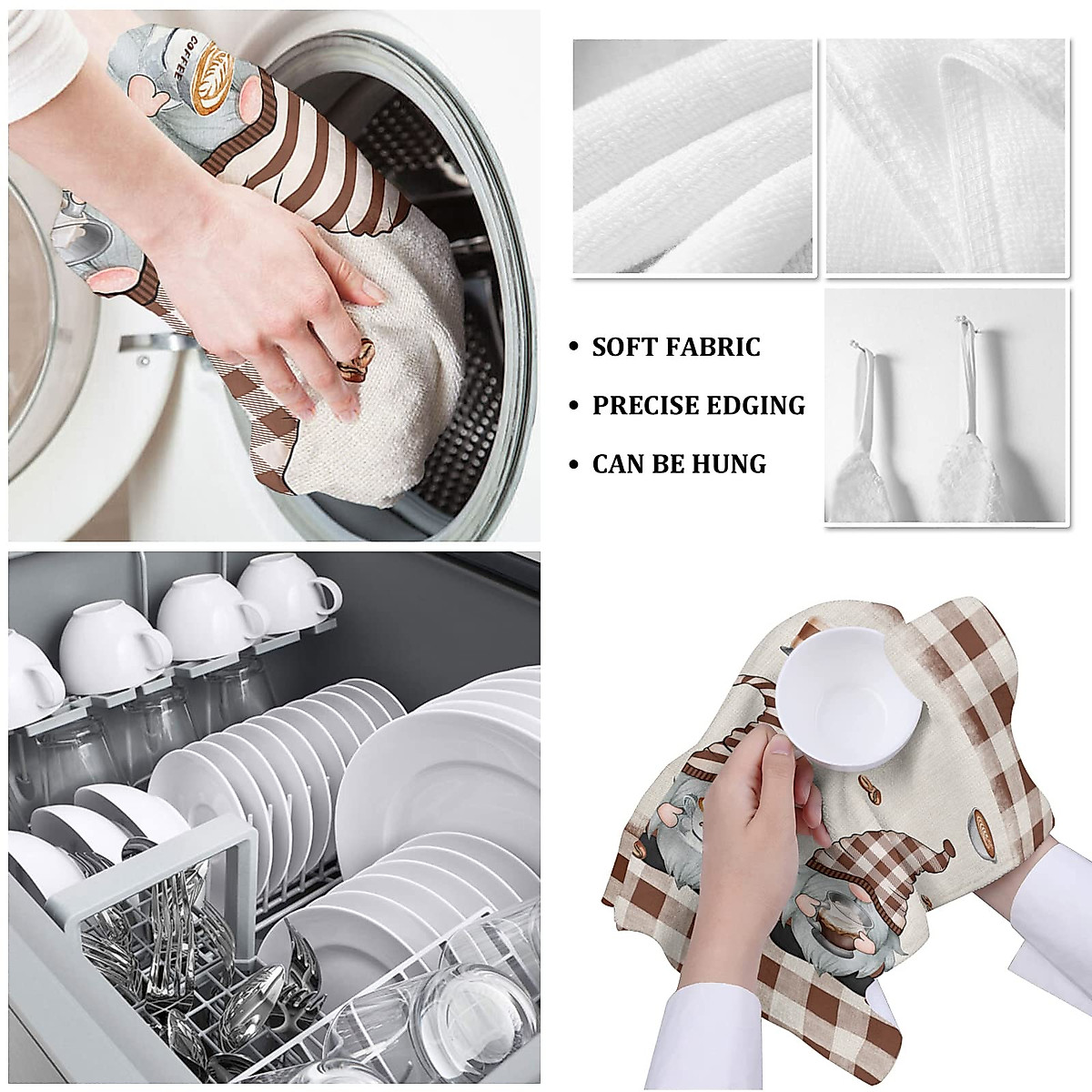 COFFEE

• SOFT FABRIC

• PRECISE EDGING

• CAN BE HUNG