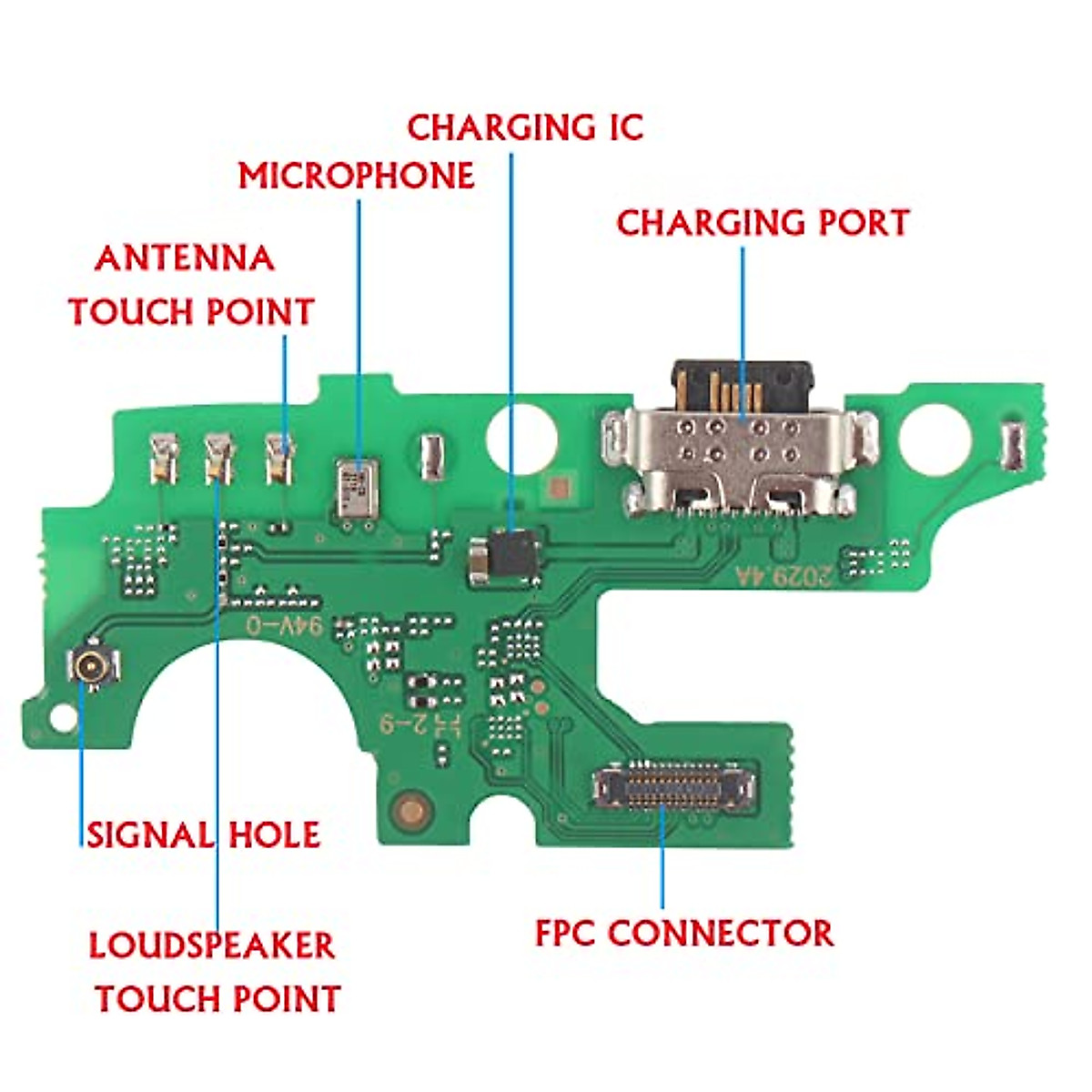 CHARGING IC

MICROPHONE

CHARGING PORT

ANTENNA
TOUCH POINT

2029.4A

94V-0

2-9

SIGNAL HOLE

LOUDSPEAKER
TOUCH POINT

FPC CONNECTOR