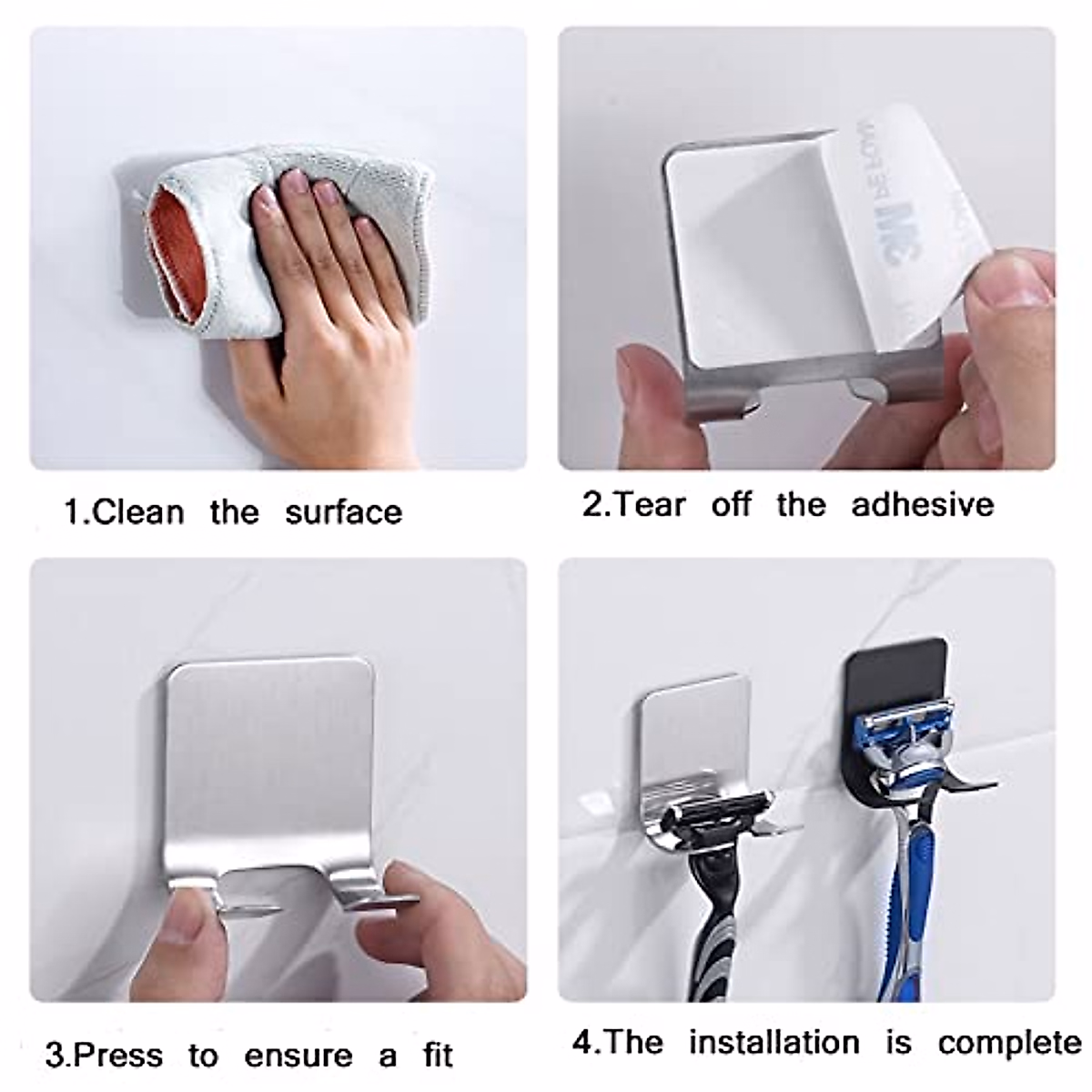 1.Clean the surface

3M

2.Tear off the adhesive

3.Press to ensure a fit

4.The installation is complete