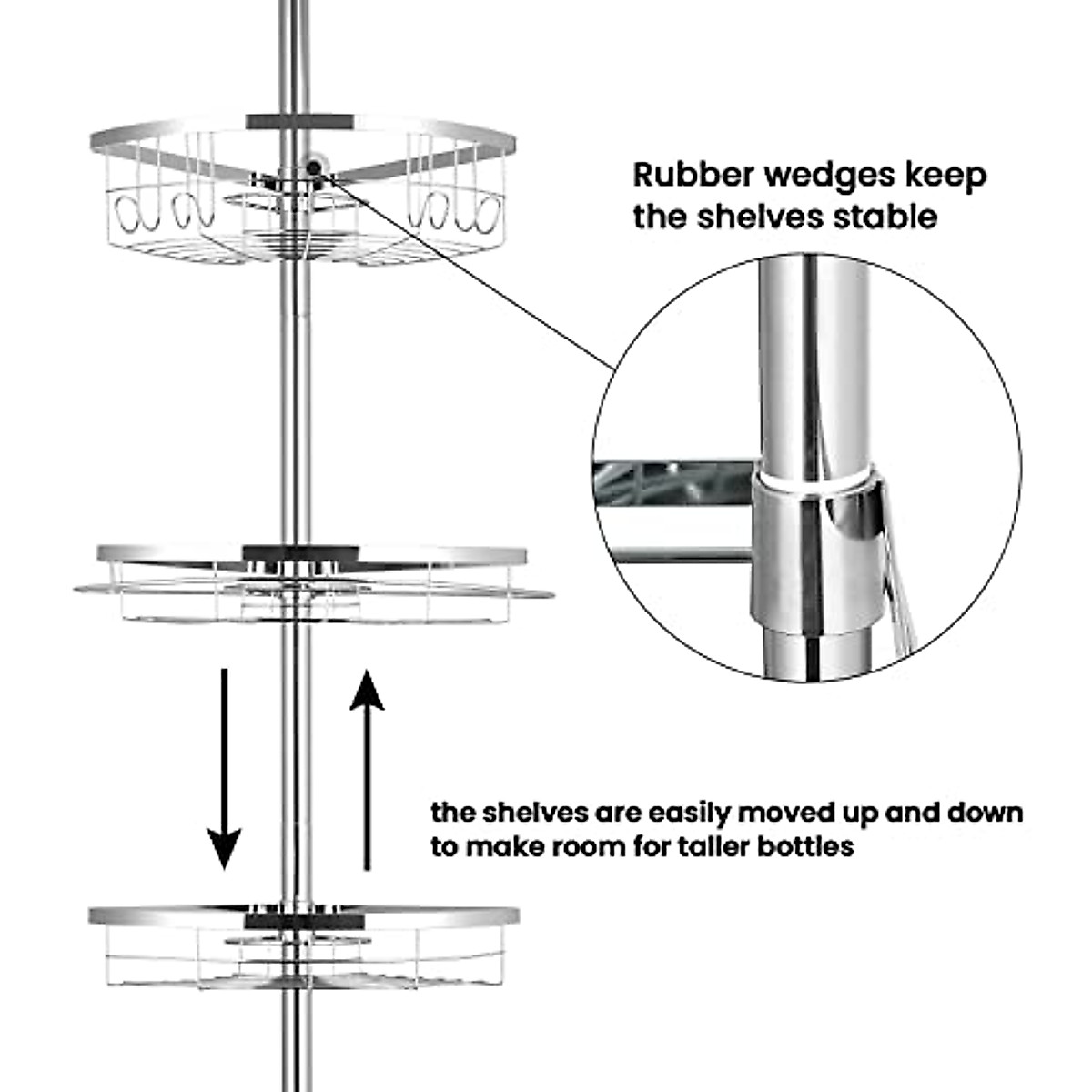 Rubber wedges keep the shelves stable

the shelves are easily moved up and down to make room for taller bottles