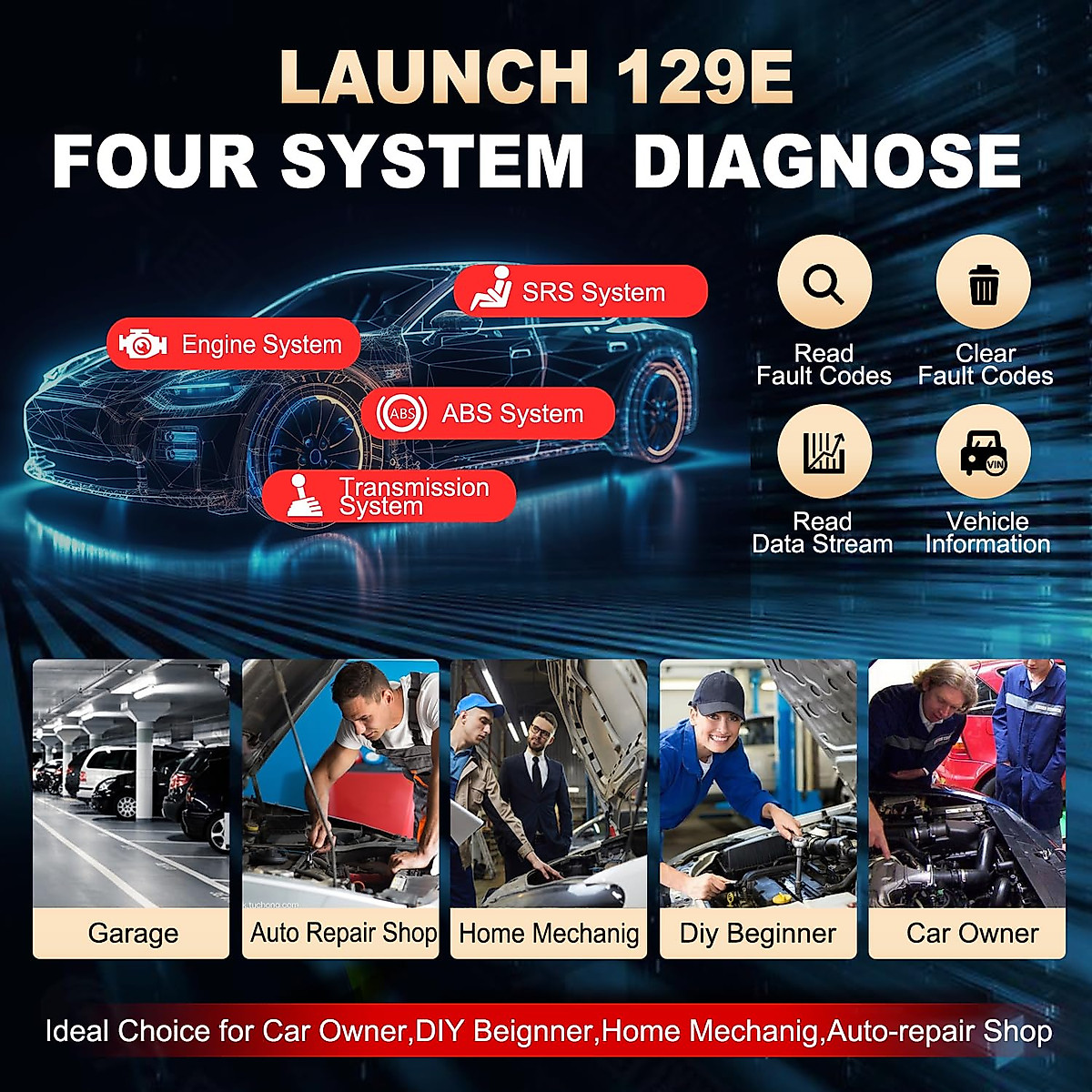 LAUNCH 129E
FOUR SYSTEM DIAGNOSE

SRS System
Engine System
ABS
ABS System
Transmission System

Read Fault Codes
Clear Fault Codes
Read Data Stream
VIN
Vehicle Information

k.tuchong.com

Garage
Auto Repair Shop
Home Mechanig
Diy Beginner
Car Owner

Ideal Choice for Car Owner,DIY Beignner,Home Mechanig,Auto-repair Shop