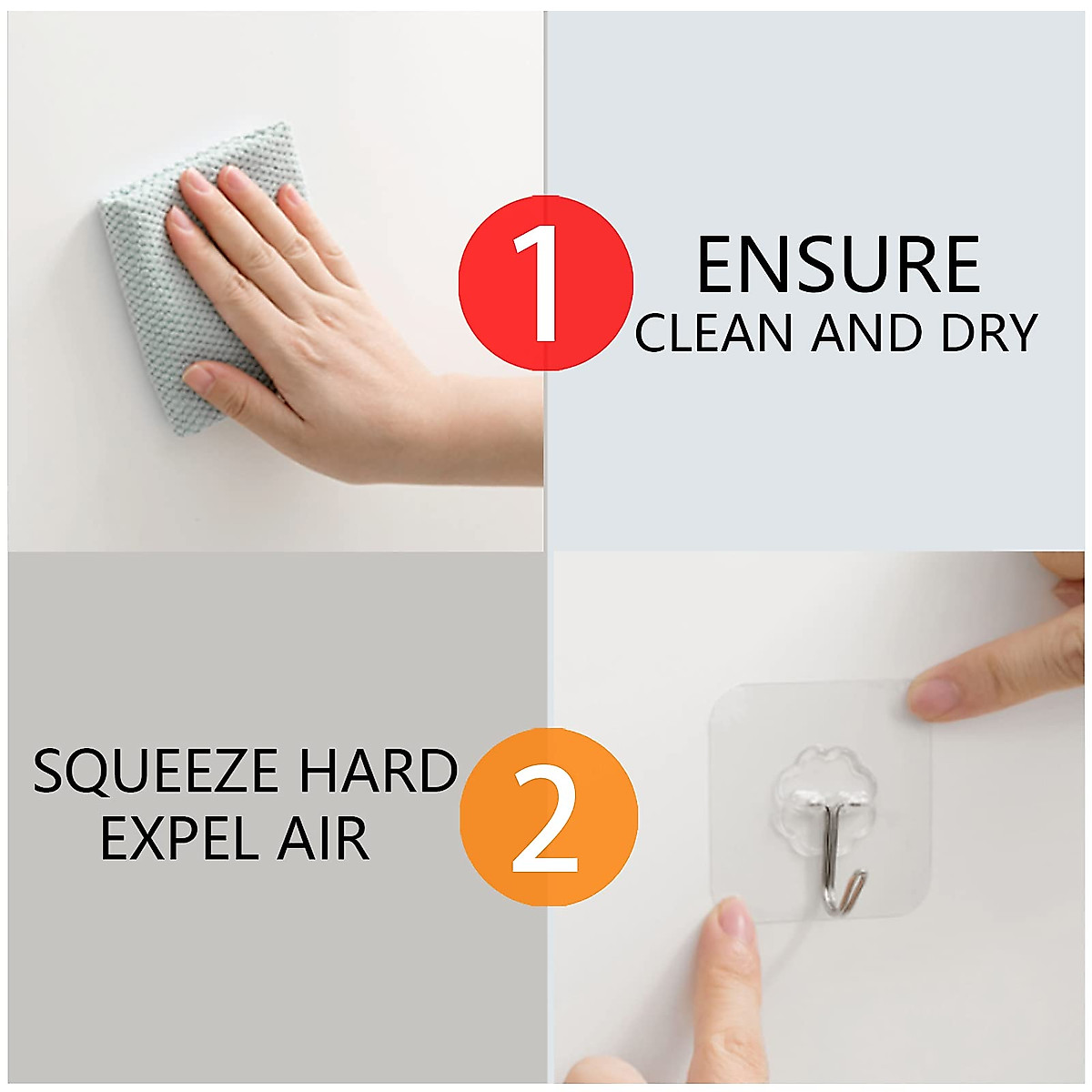 1 ENSURE
CLEAN AND DRY

SQUEEZE HARD
EXPEL AIR 2