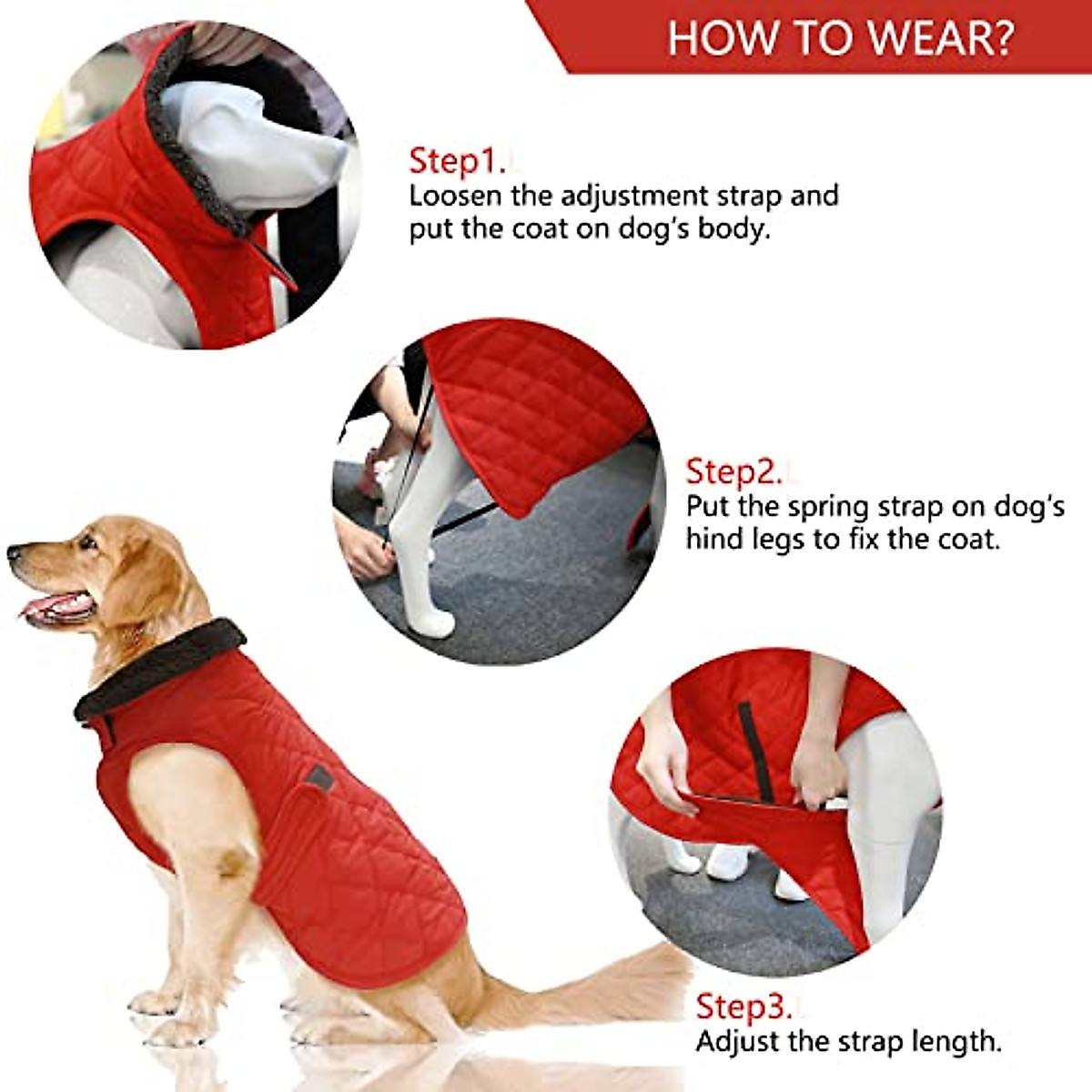 HOW TO WEAR?

Step1.
Loosen the adjustment strap and put the coat on dog's body.

Step2.
Put the spring strap on dog's hind legs to fix the coat.

Step3.
Adjust the strap length.