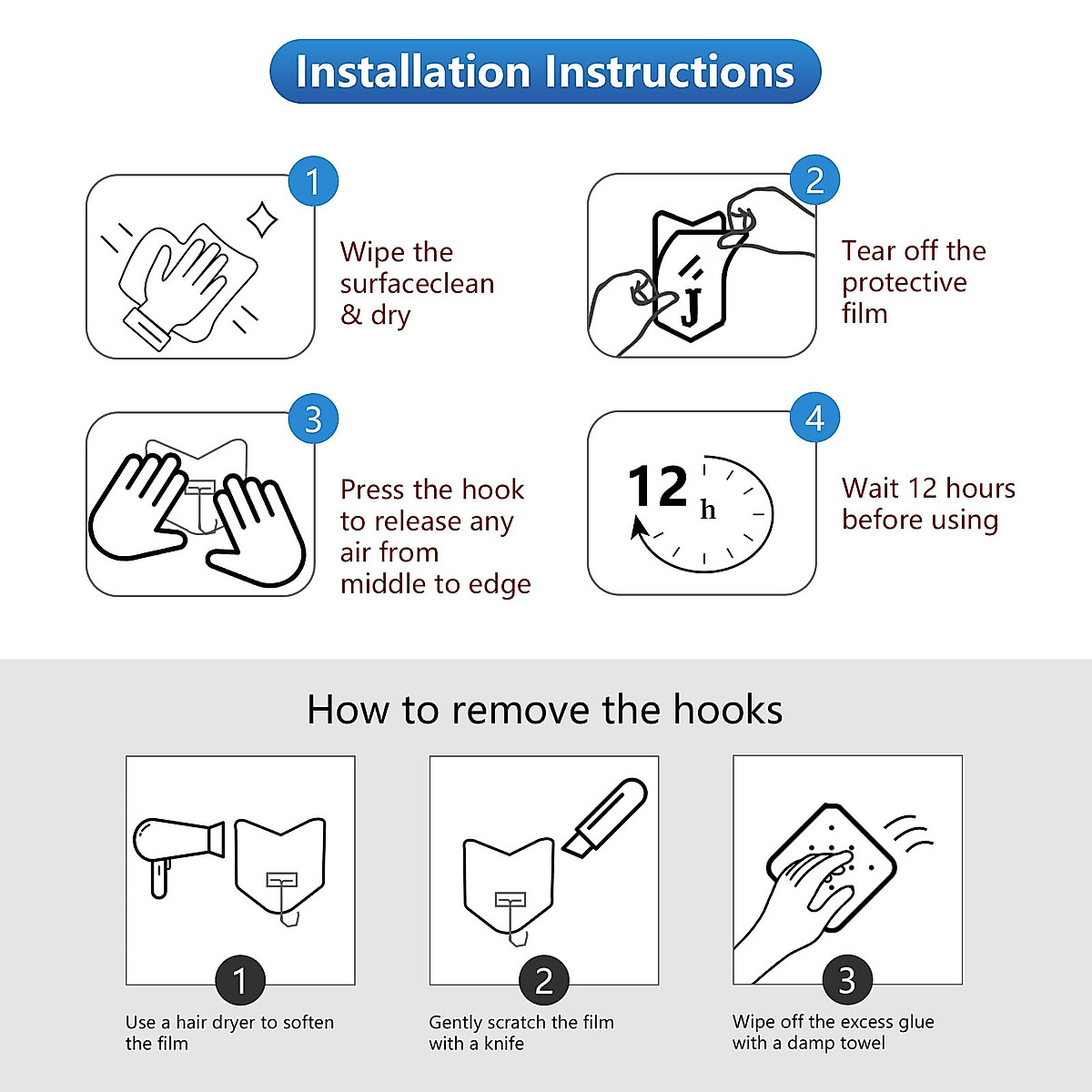 Installation Instructions

1

Wipe the surfaceclean & dry

2

J

Tear off the protective film

3

Press the hook to release any air from middle to edge

4

12 h

Wait 12 hours before using

How to remove the hooks

1

Use a hair dryer to soften the film

2

Gently scratch the film with a knife

3

Wipe off the excess glue with a damp towel