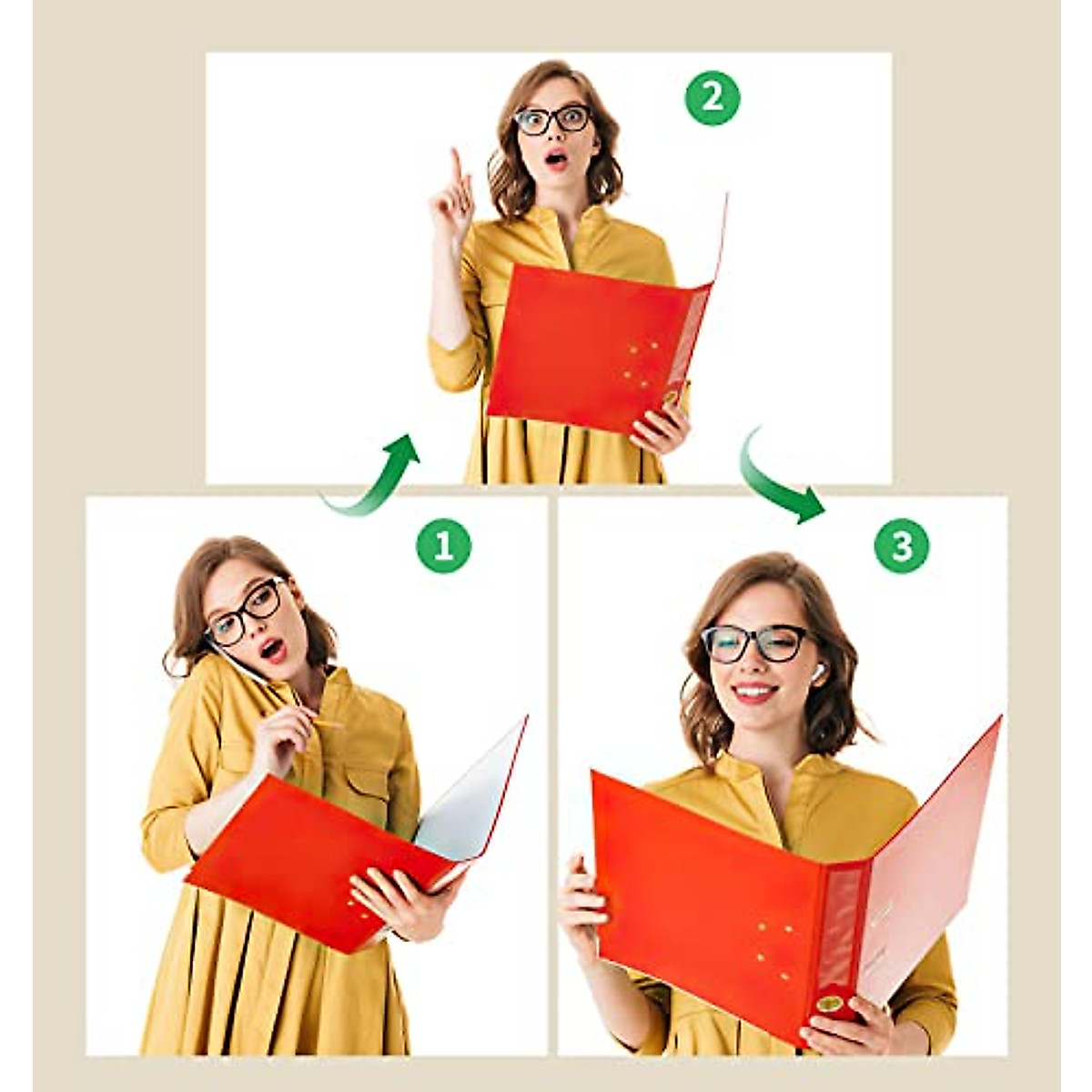 2

1

3