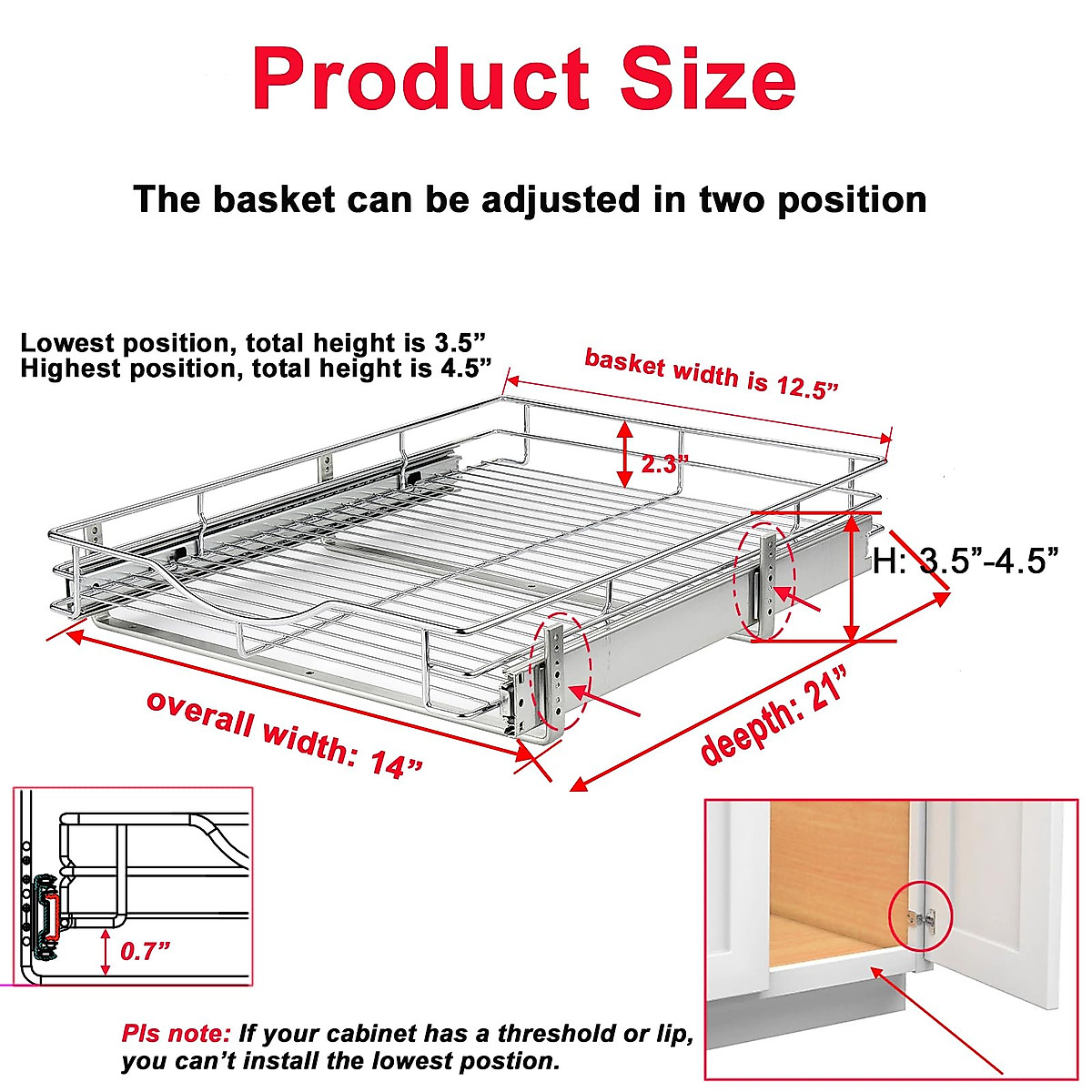 Product Size

The basket can be adjusted in two position

Lowest position, total height is 3.5”
Highest position, total height is 4.5”

basket width is 12.5”

2.3”

H: 3.5”-4.5”

overall width: 14”

deepth: 21”

0.7”

Pls note: If your cabinet has a threshold or lip, you can’t install the lowest postion.