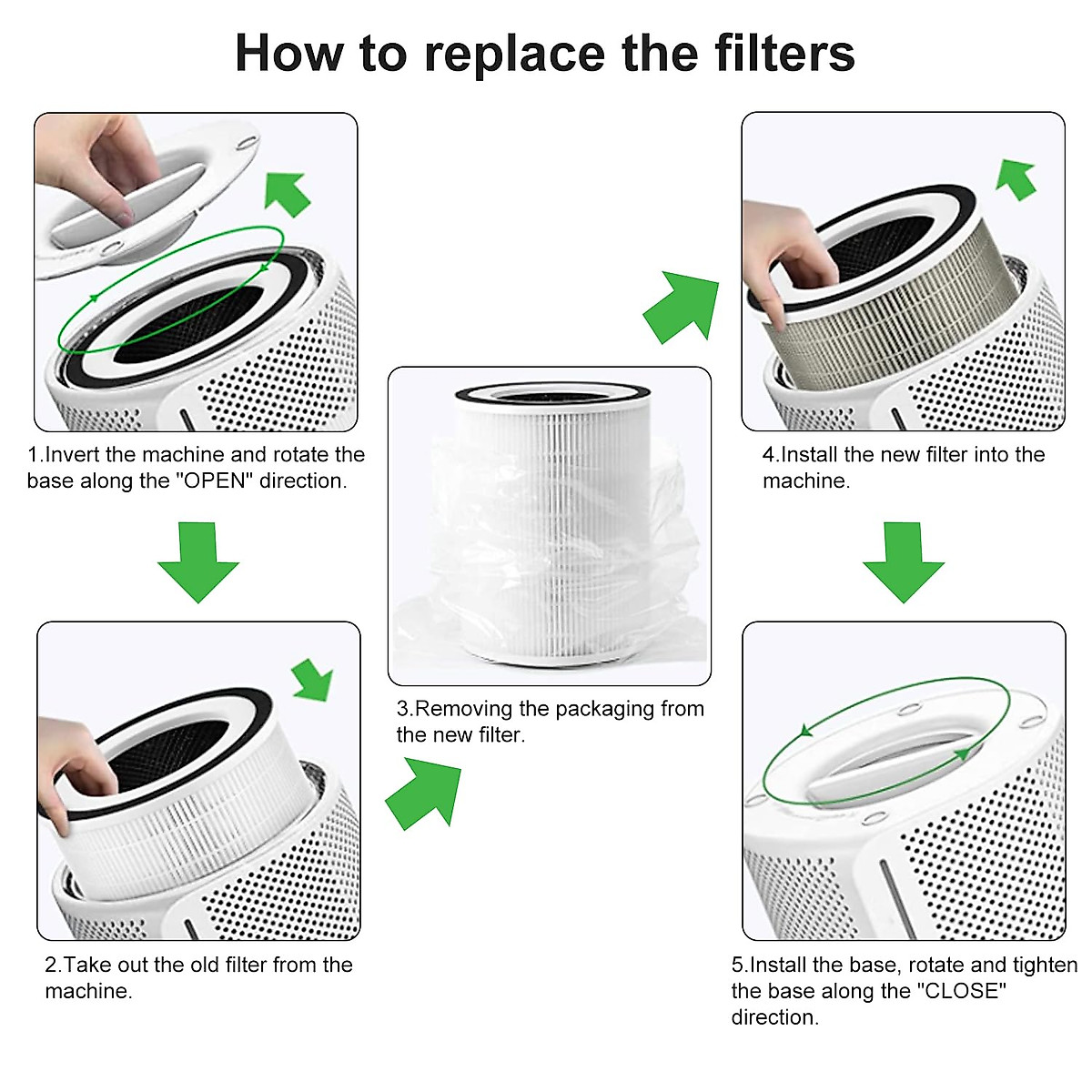 How to replace the filters

1.Invert the machine and rotate the base along the "OPEN" direction.

2.Take out the old filter from the machine.

3.Removing the packaging from the new filter.

4.Install the new filter into the machine.

5.Install the base, rotate and tighten the base along the "CLOSE" direction.