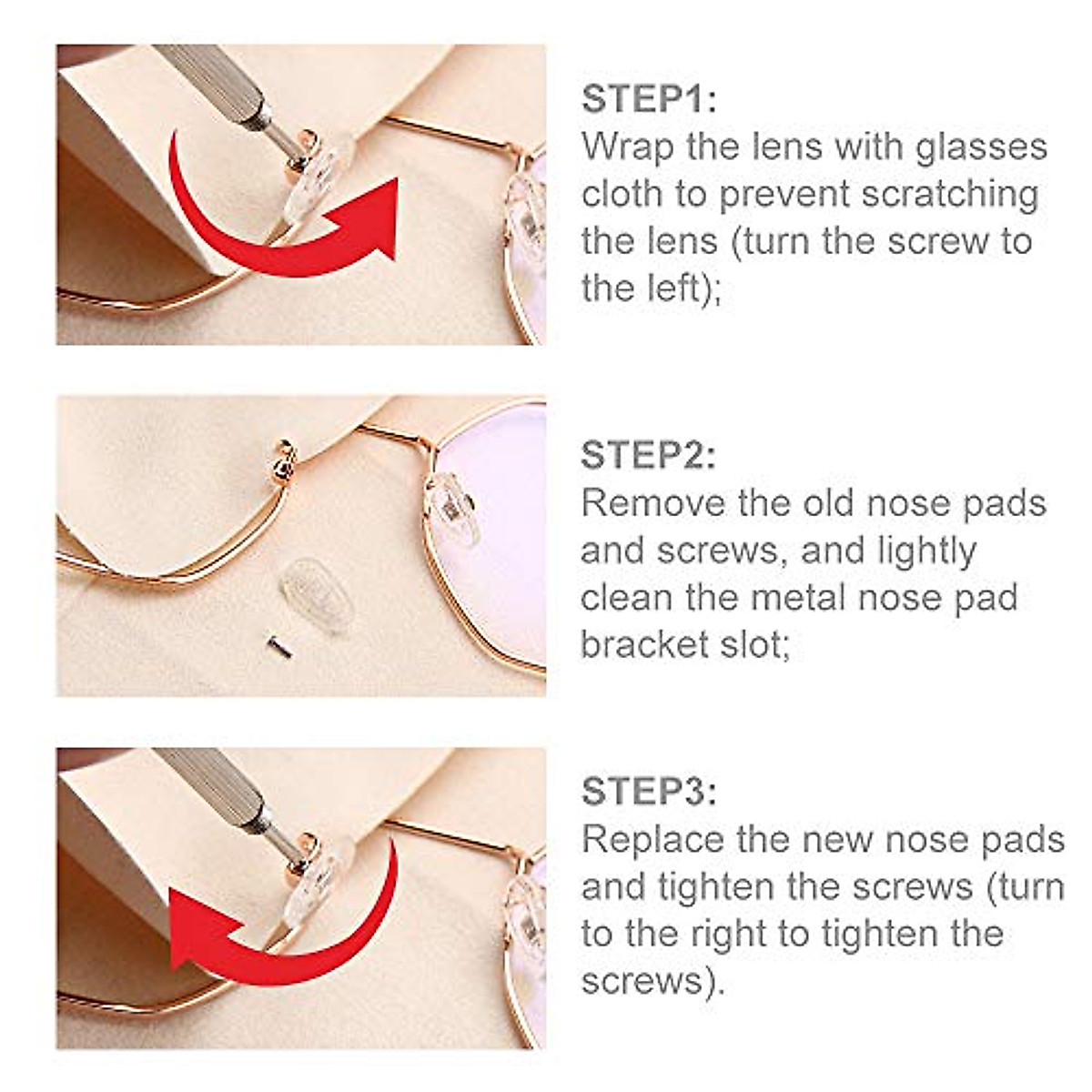 STEP1:
Wrap the lens with glasses cloth to prevent scratching the lens (turn the screw to the left);

STEP2:
Remove the old nose pads and screws, and lightly clean the metal nose pad bracket slot;

STEP3:
Replace the new nose pads and tighten the screws (turn to the right to tighten the screws).