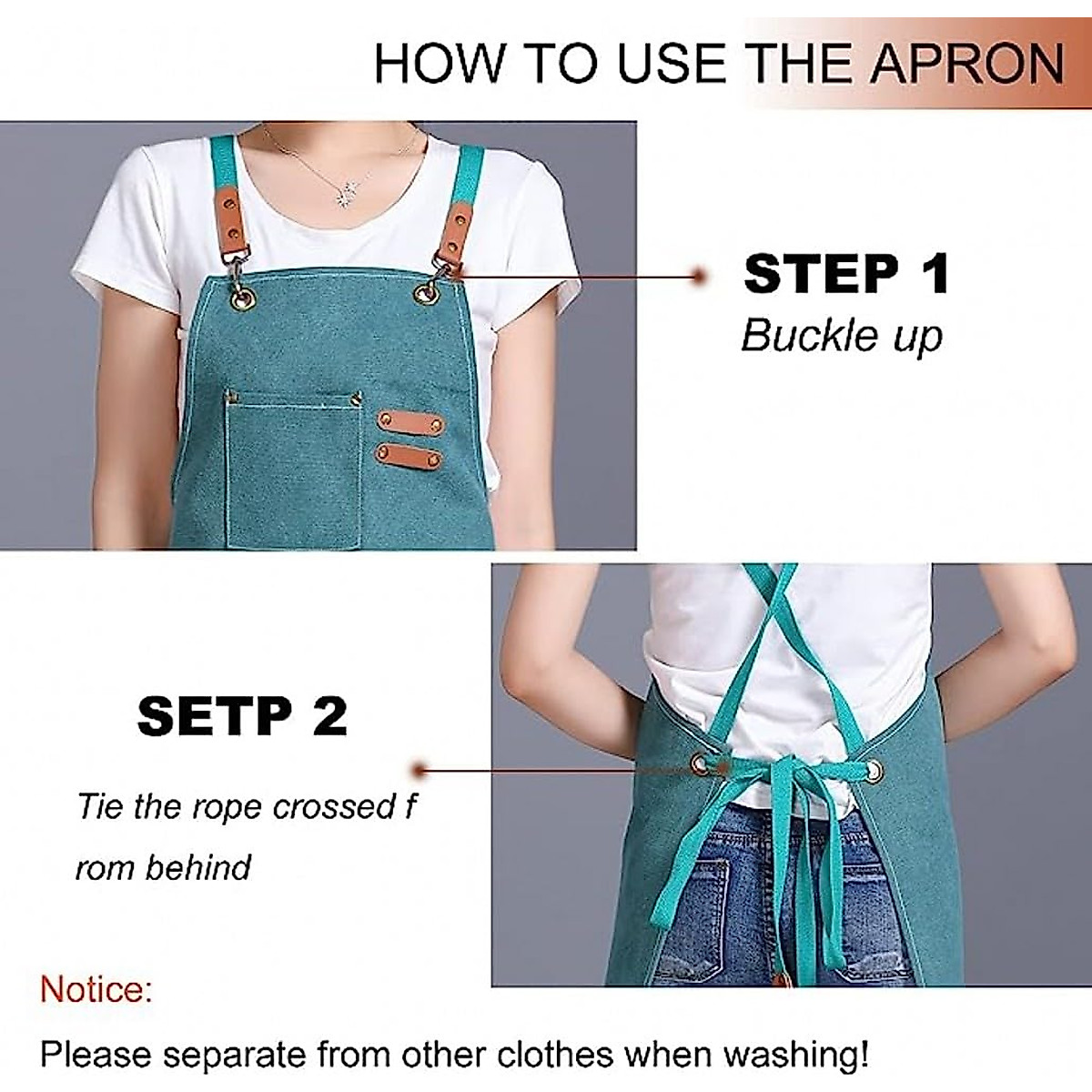 HOW TO USE THE APRON

STEP 1
Buckle up

SETP 2
Tie the rope crossed f
rom behind

Notice:
Please separate from other clothes when washing!