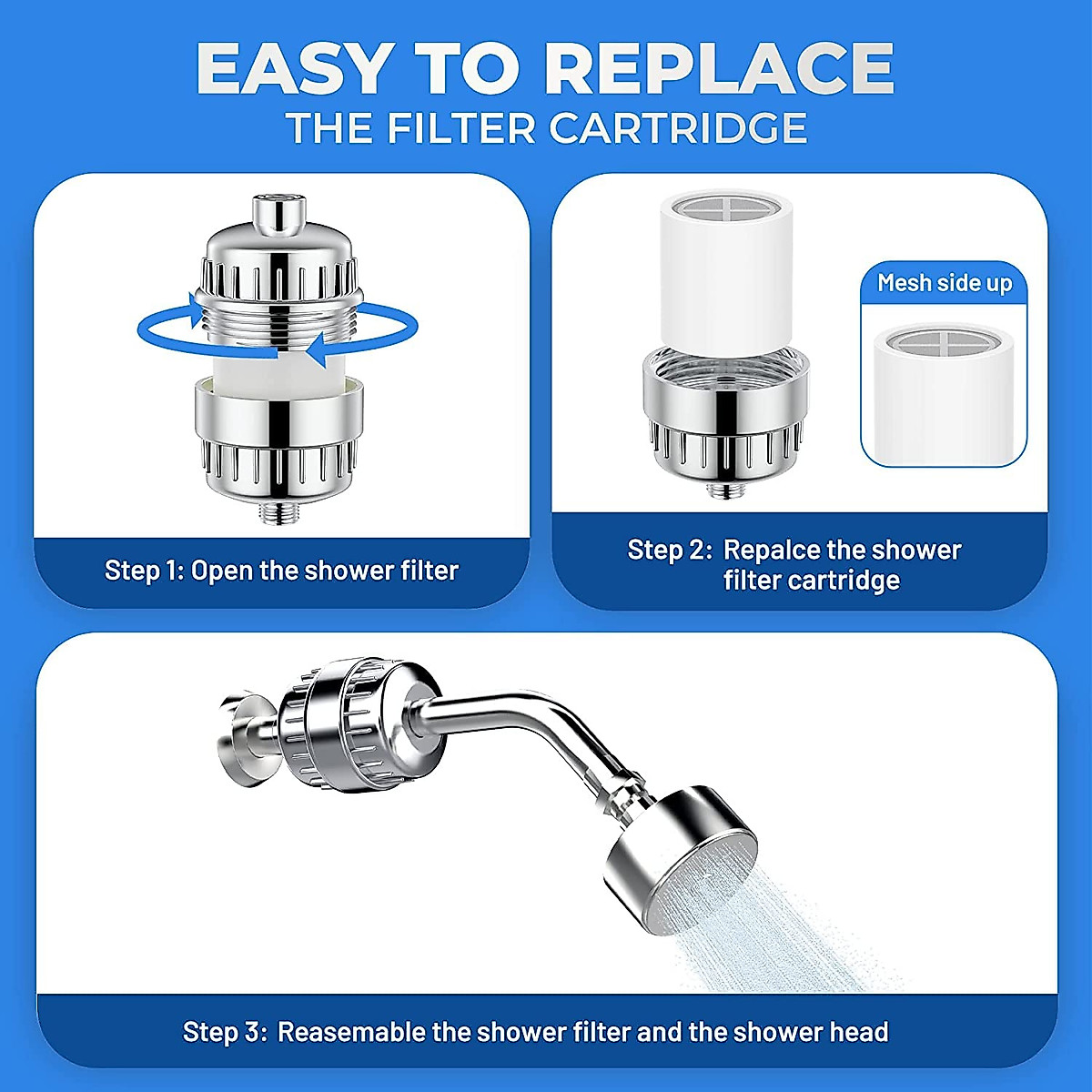 EASY TO REPLACE
THE FILTER CARTRIDGE

Step 1: Open the shower filter

Mesh side up

Step 2: Repalce the shower filter cartridge

Step 3: Reasemable the shower filter and the shower head