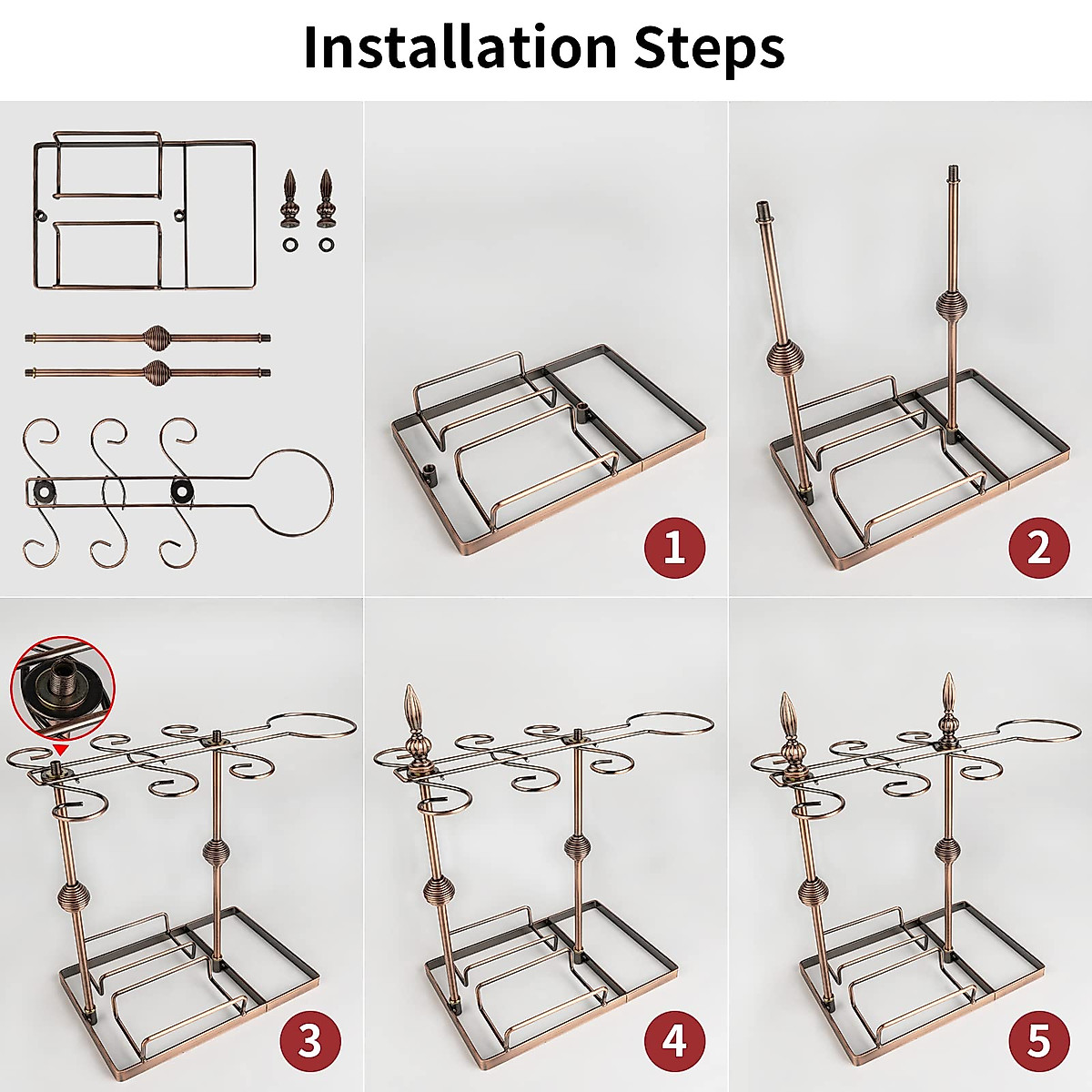 Installation Steps

1

2

3

4

5