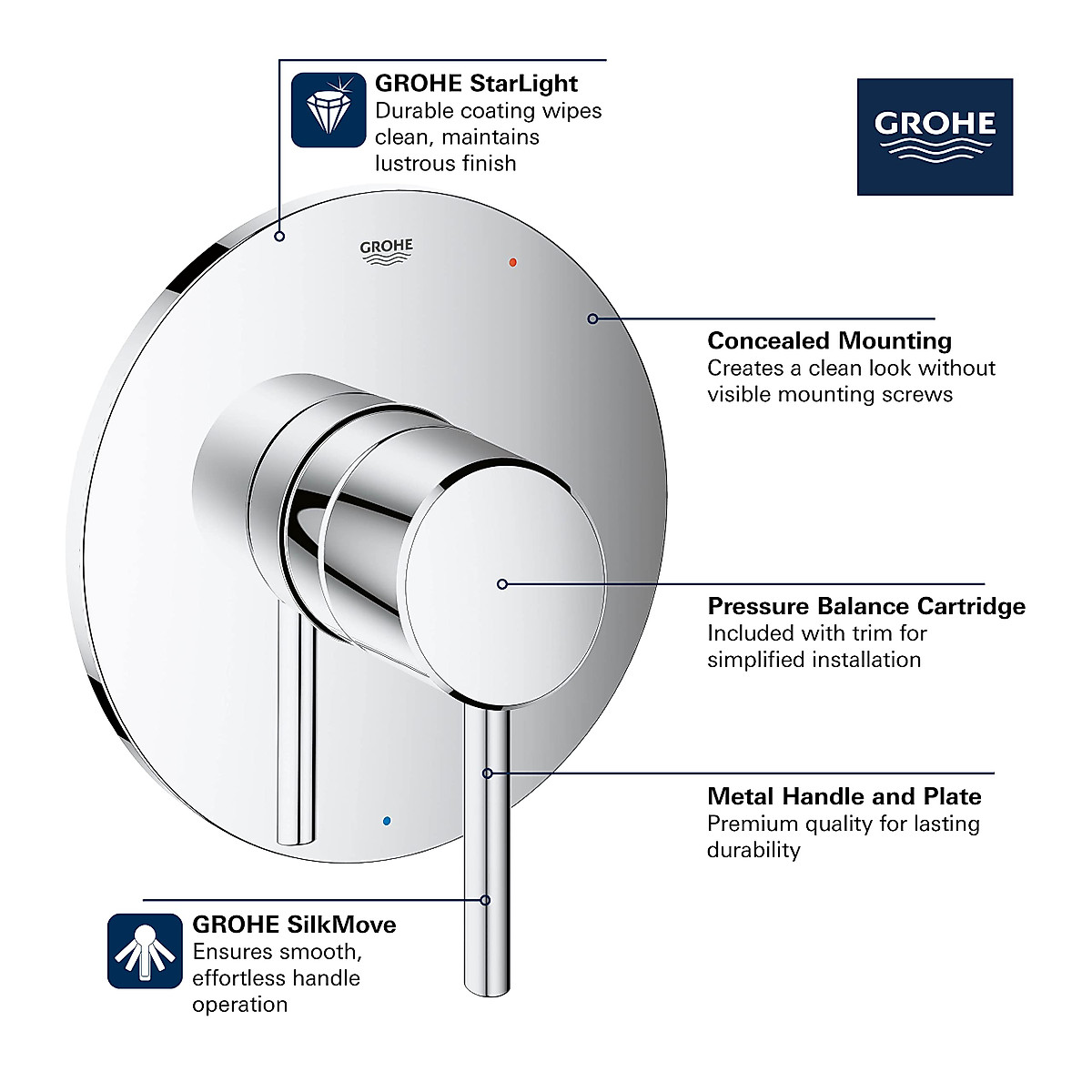 GROHE StarLight
Durable coating wipes clean, maintains lustrous finish

GROHE

GROHE

Concealed Mounting
Creates a clean look without visible mounting screws

Pressure Balance Cartridge
Included with trim for simplified installation

Metal Handle and Plate
Premium quality for lasting durability

GROHE SilkMove
Ensures smooth, effortless handle operation