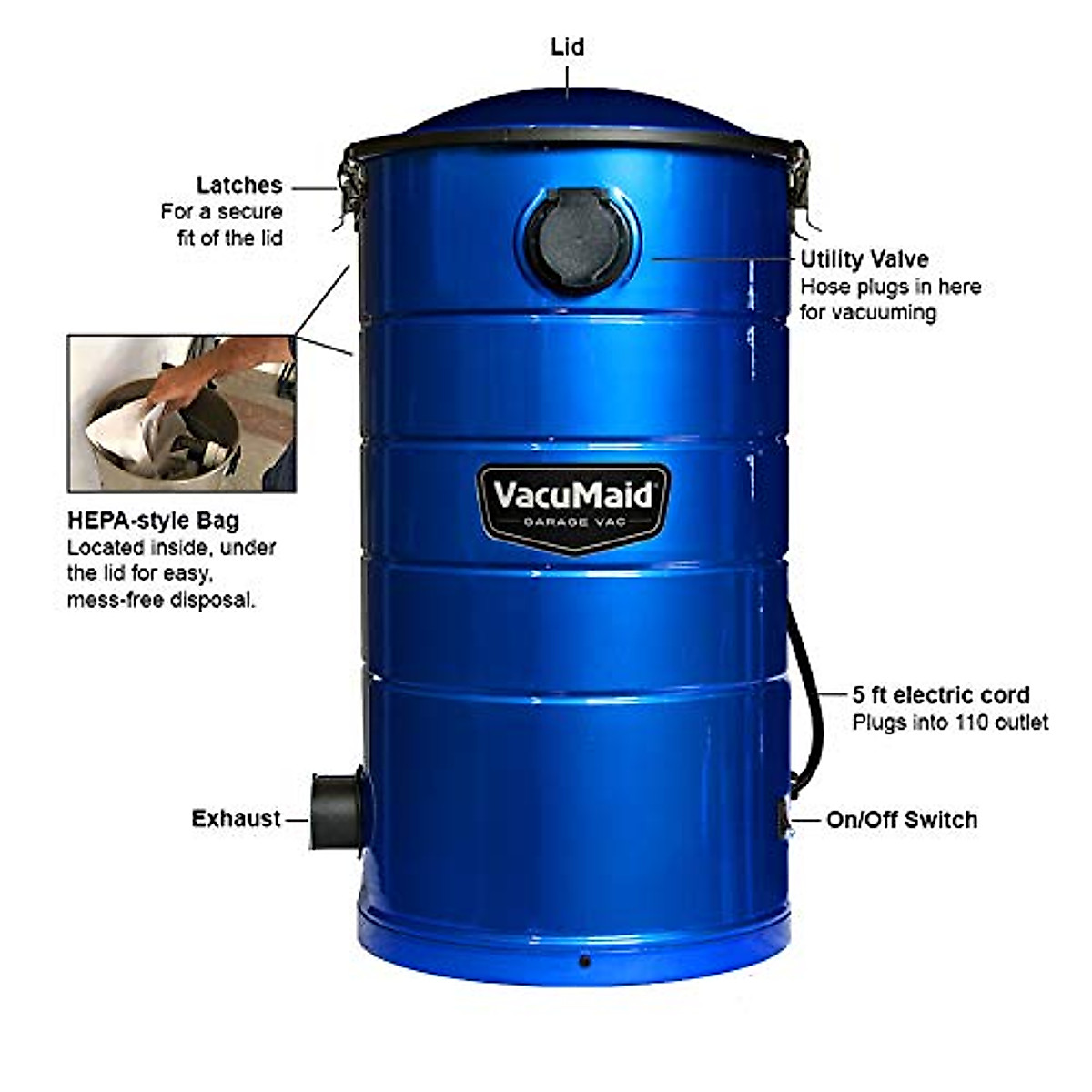 Lid

Latches
For a secure fit of the lid

Utility Valve
Hose plugs in here for vacuuming

HEPA-style Bag
Located inside, under the lid for easy, mess-free disposal.

VacuMaid
GARAGE VAC

5 ft electric cord
Plugs into 110 outlet

Exhaust

On/Off Switch