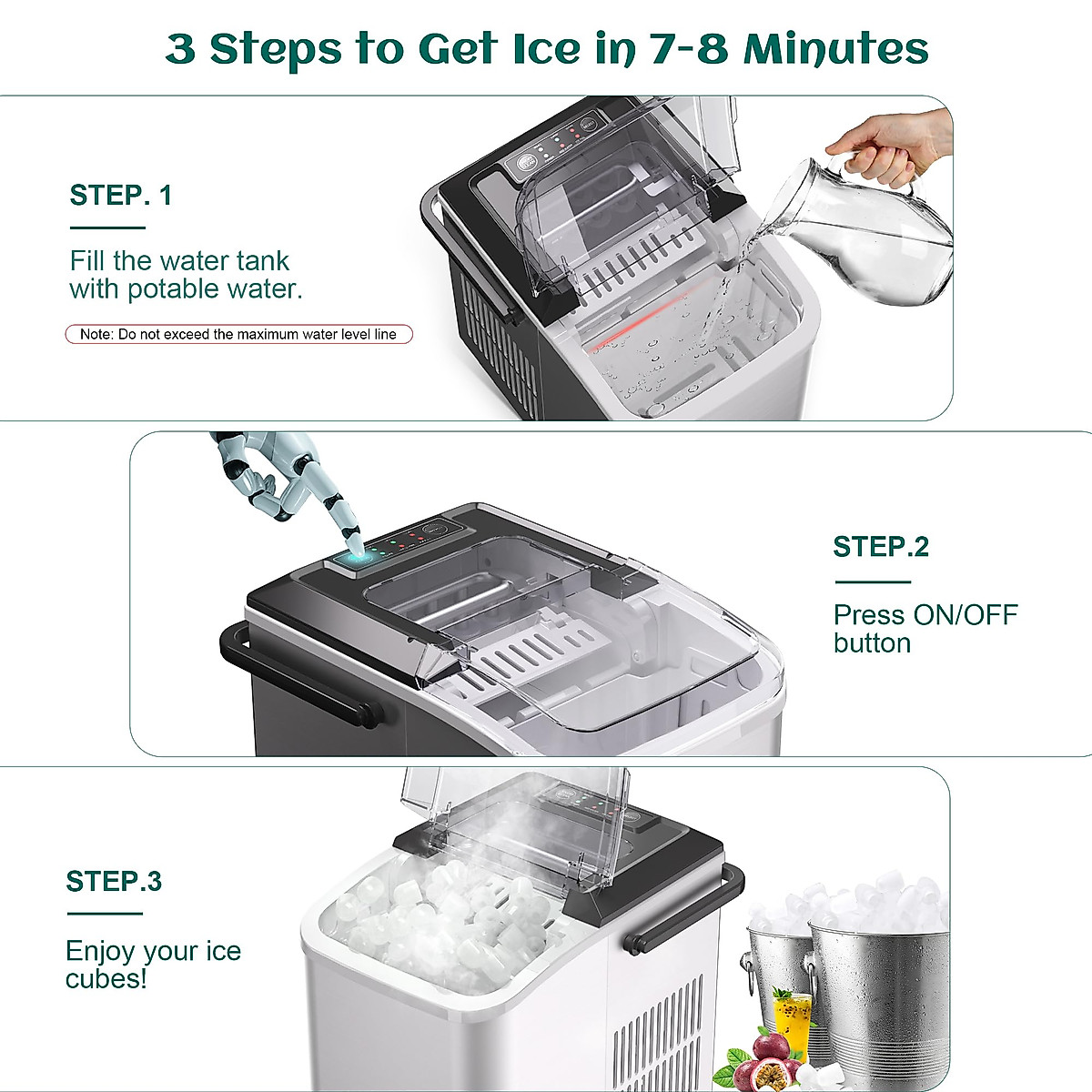 3 Steps to Get Ice in 7-8 Minutes

STEP. 1

Fill the water tank with potable water.

Note: Do not exceed the maximum water level line

STEP.2

Press ON/OFF button

STEP.3

Enjoy your ice cubes!