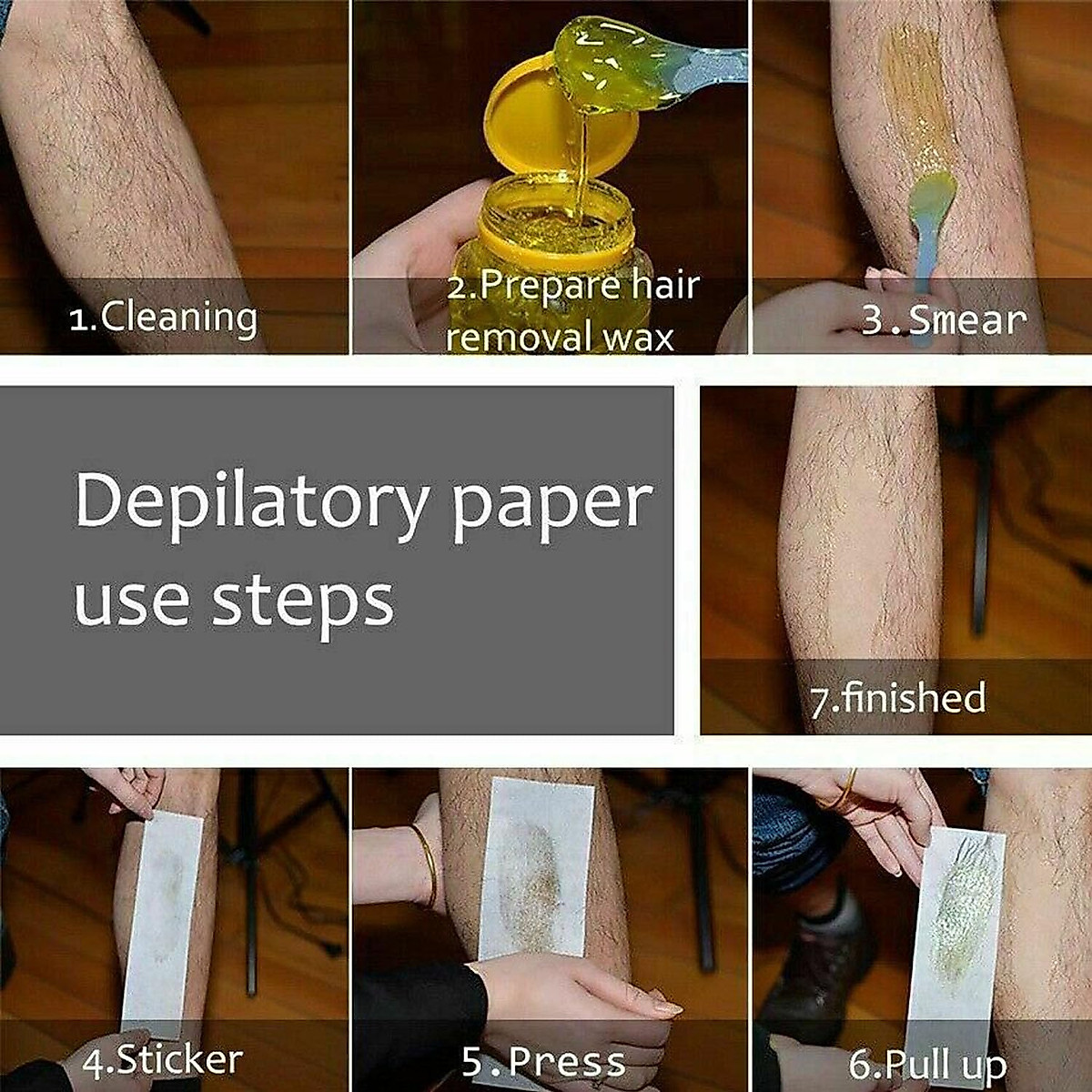 1.Cleaning

2.Prepare hair removal wax

3.Smear

Depilatory paper use steps

7.finished

4.Sticker

5.Press

6.Pull up