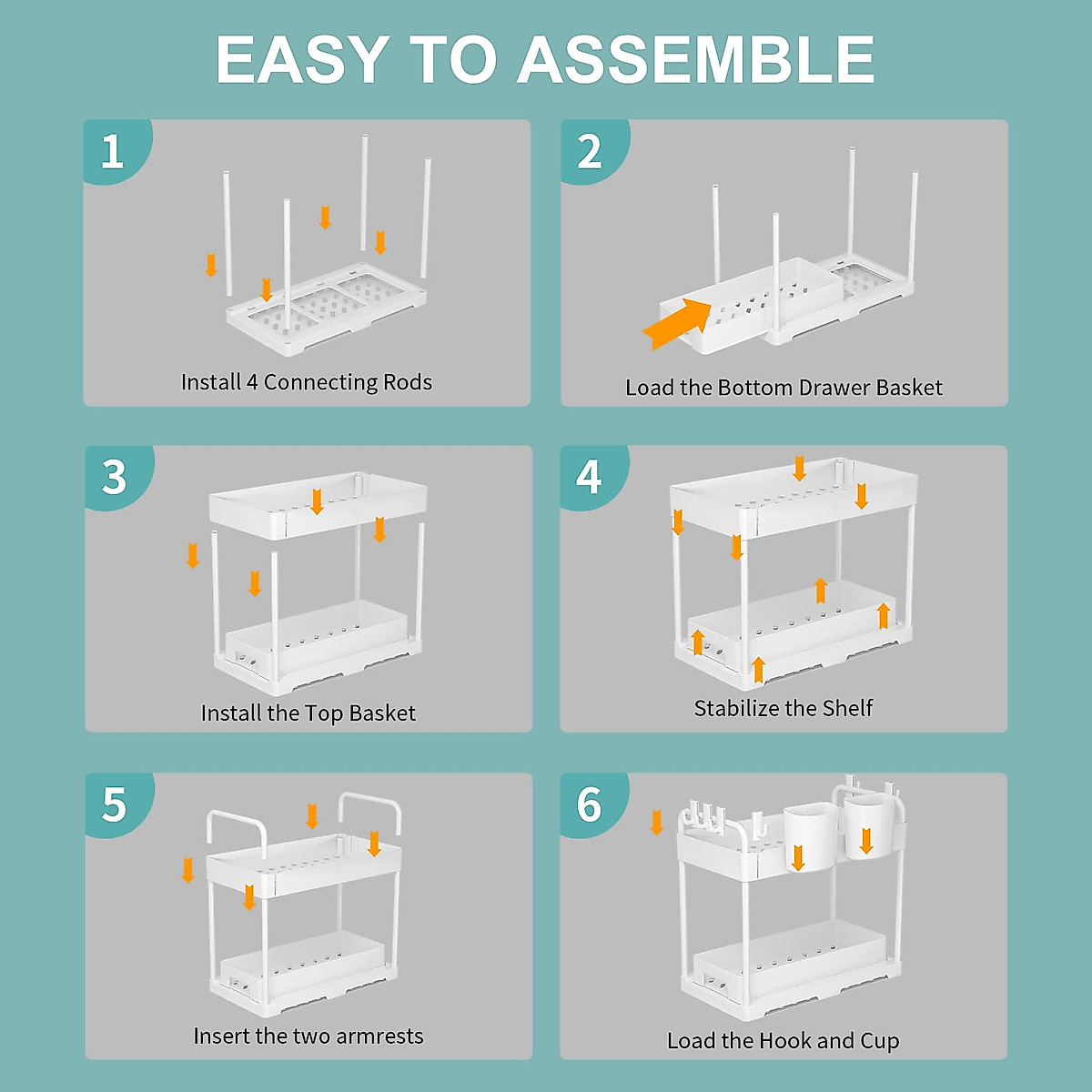 EASY TO ASSEMBLE

1

Install 4 Connecting Rods

2

Load the Bottom Drawer Basket

3

Install the Top Basket

4

Stabilize the Shelf

5

Insert the two armrests

6

Load the Hook and Cup