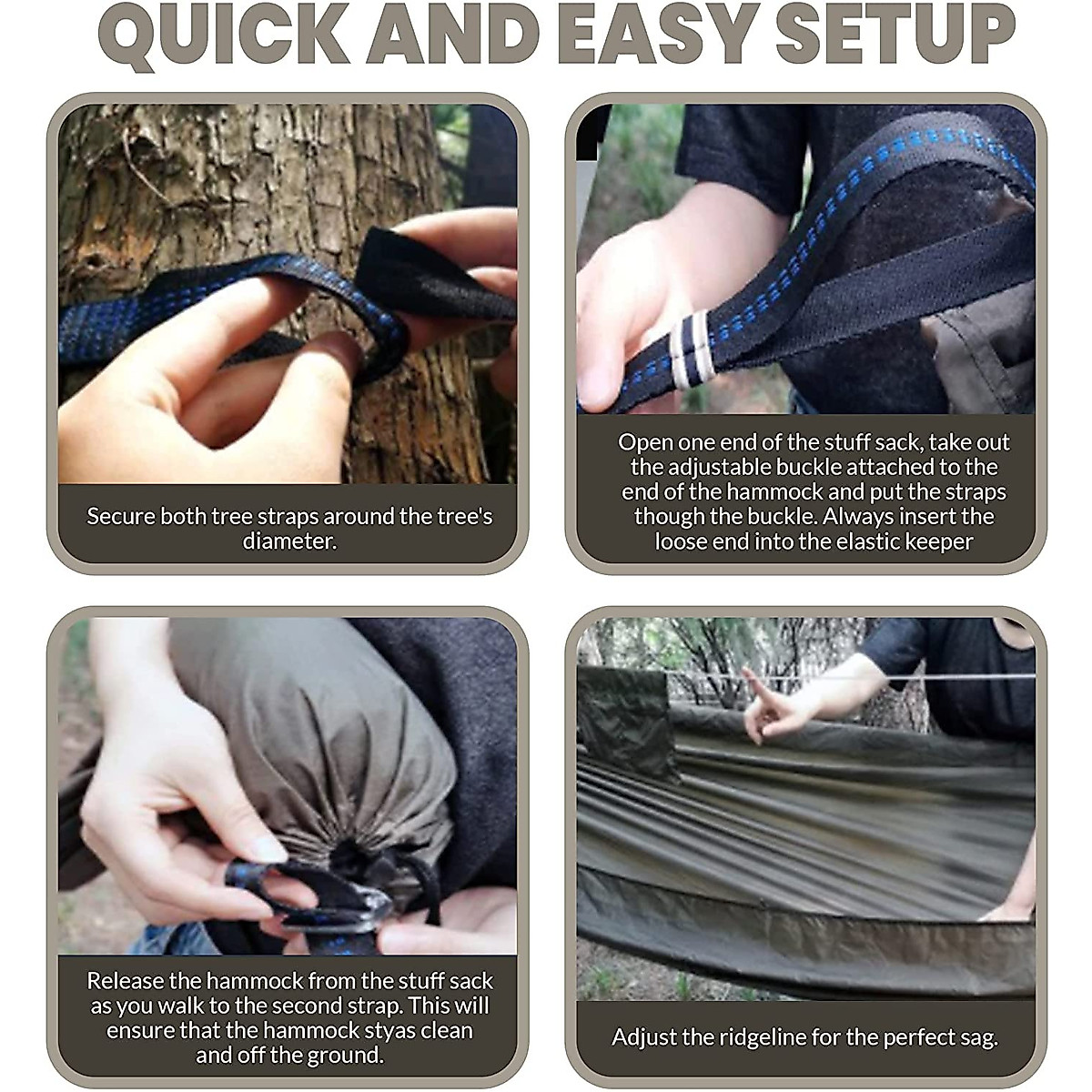 QUICK AND EASY SETUP

Secure both tree straps around the tree's diameter.

Open one end of the stuff sack, take out the adjustable buckle attached to the end of the hammock and put the straps though the buckle. Always insert the loose end into the elastic keeper

Release the hammock from the stuff sack as you walk to the second strap. This will ensure that the hammock styas clean and off the ground.

Adjust the ridgeline for the perfect sag.