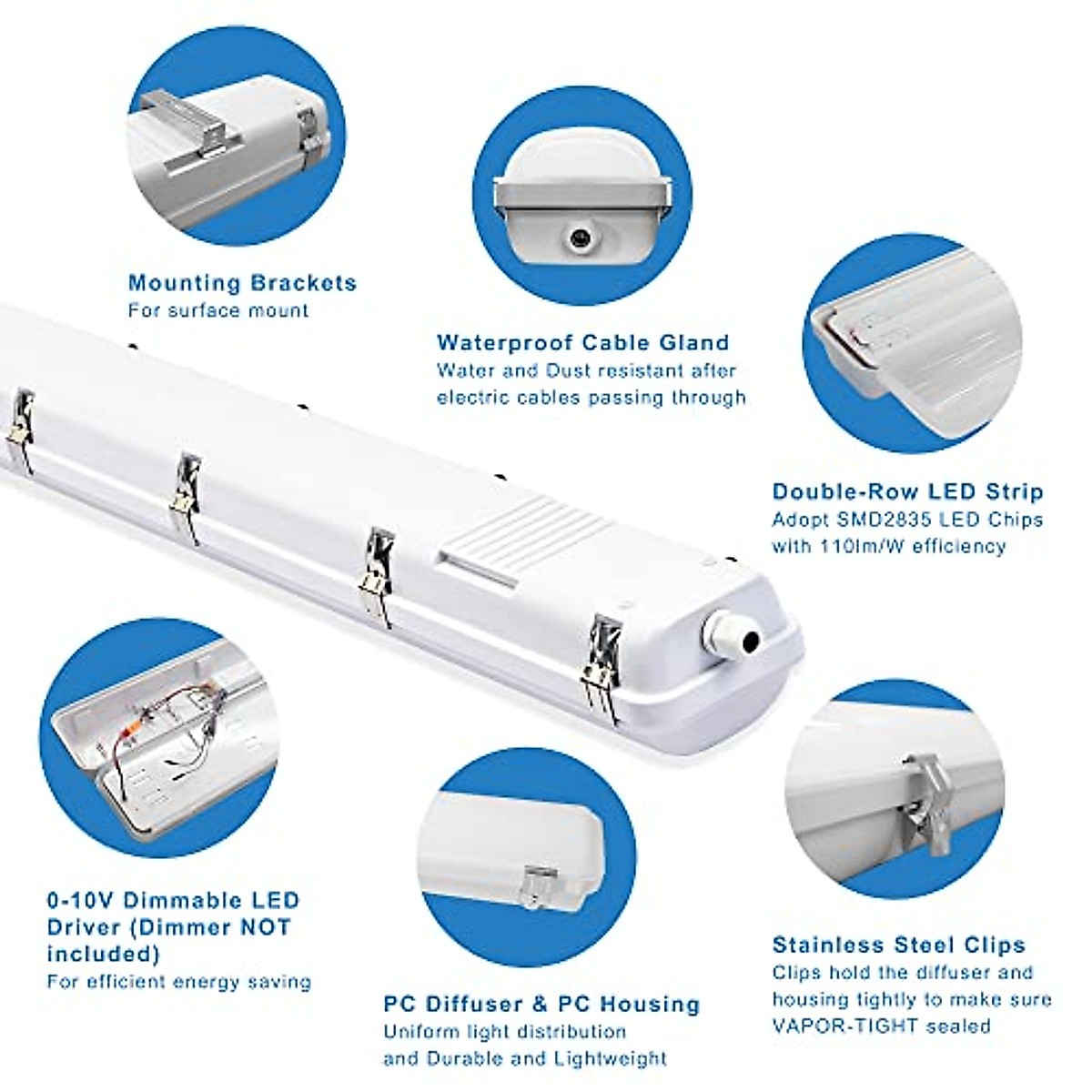 Mounting Brackets
For surface mount

Waterproof Cable Gland
Water and Dust resistant after electric cables passing through

Double-Row LED Strip
Adopt SMD2835 LED Chips with 110lm/W efficiency

0-10V Dimmable LED Driver (Dimmer NOT included)
For efficient energy saving

PC Diffuser & PC Housing
Uniform light distribution and Durable and Lightweight

Stainless Steel Clips
Clips hold the diffuser and housing tightly to make sure VAPOR-TIGHT sealed