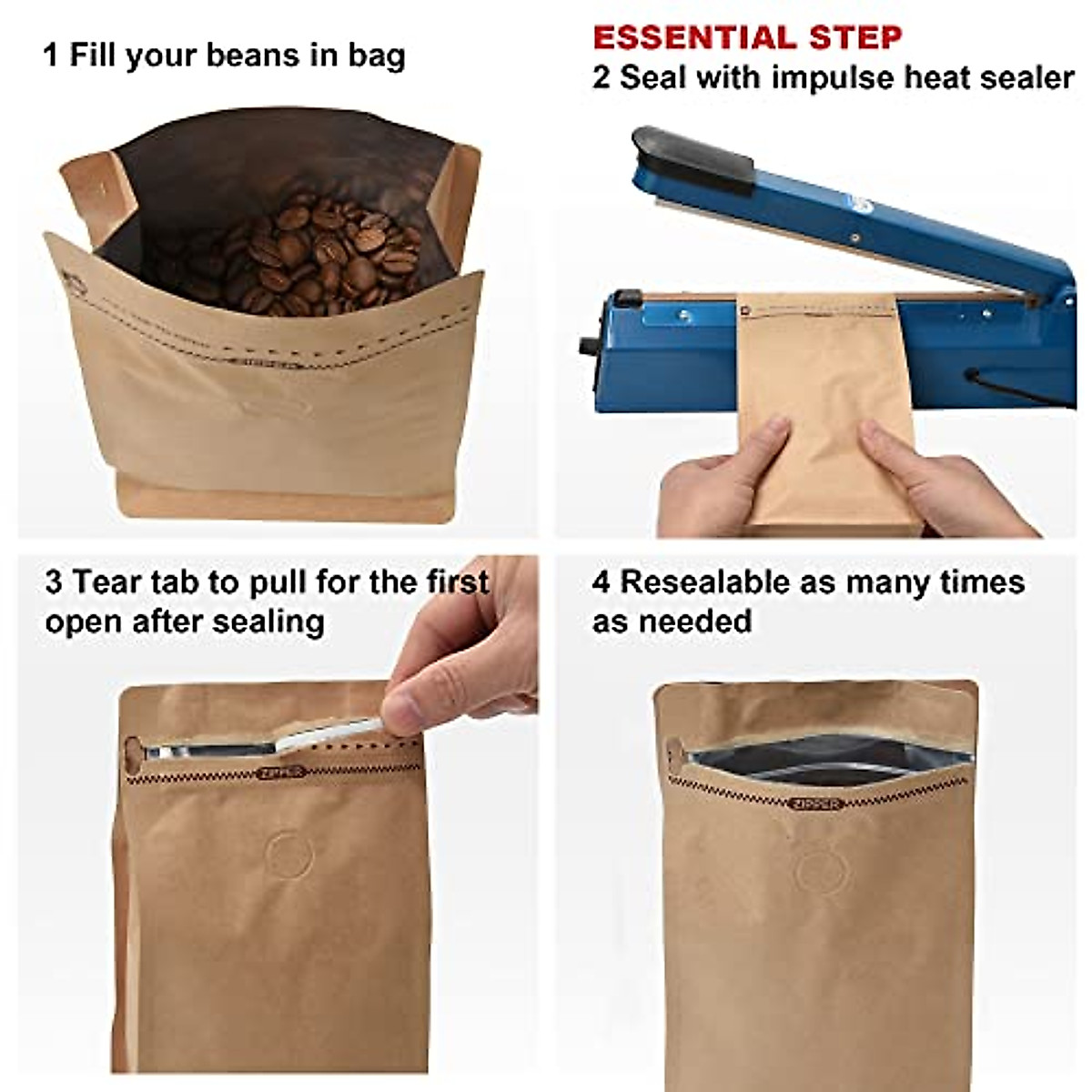 1 Fill your beans in bag

ESSENTIAL STEP
2 Seal with impulse heat sealer

3 Tear tab to pull for the first open after sealing

ZIPPER

4 Resealable as many times as needed

ZIPPER