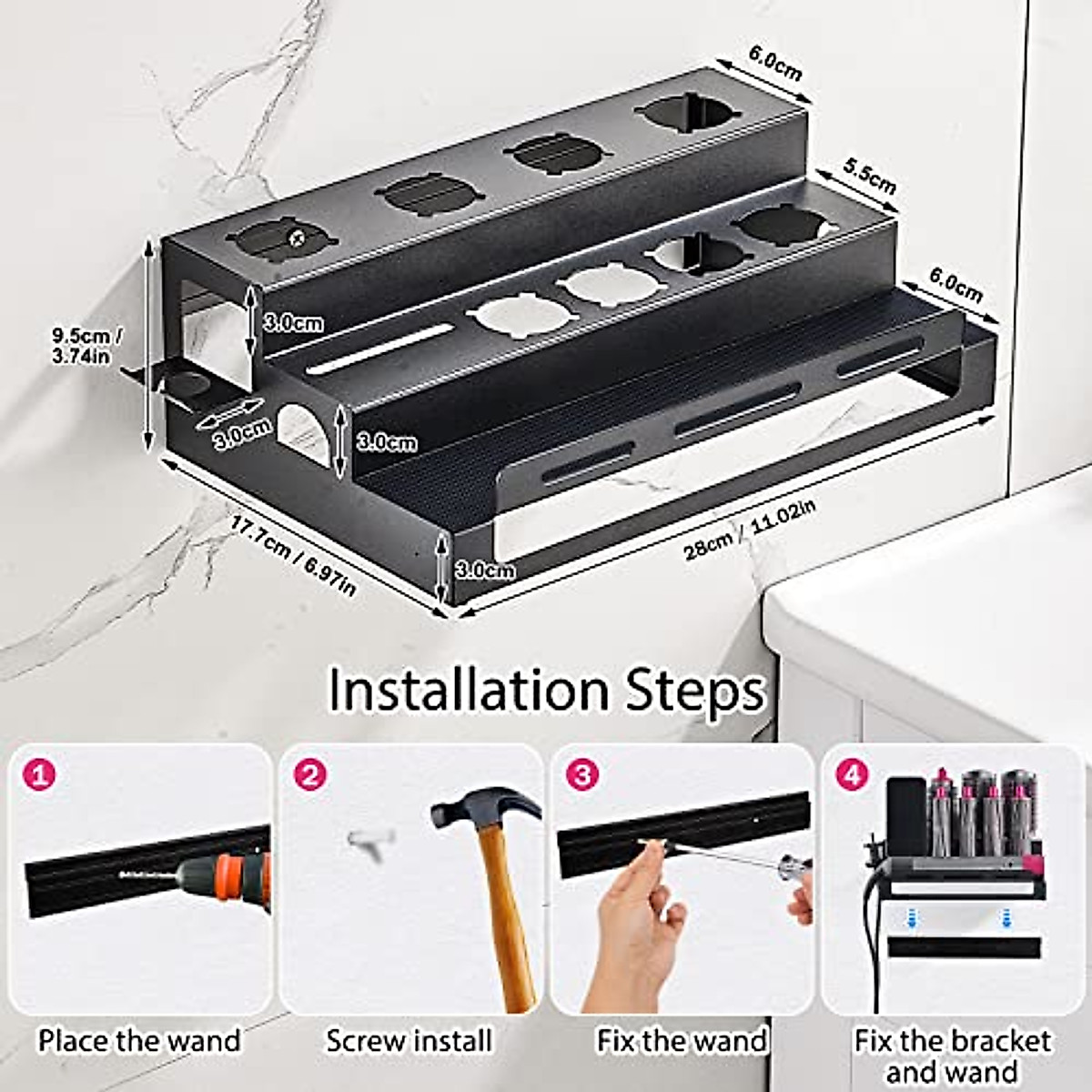 6.0cm

5.5cm

6.0cm

9.5cm / 3.74in

3.0cm

3.0cm

3.0cm

3.0cm

17.7cm / 6.97in

28cm / 11.02in

Installation Steps

1
Place the wand

2
Screw install

3
Fix the wand

4
Fix the bracket and wand